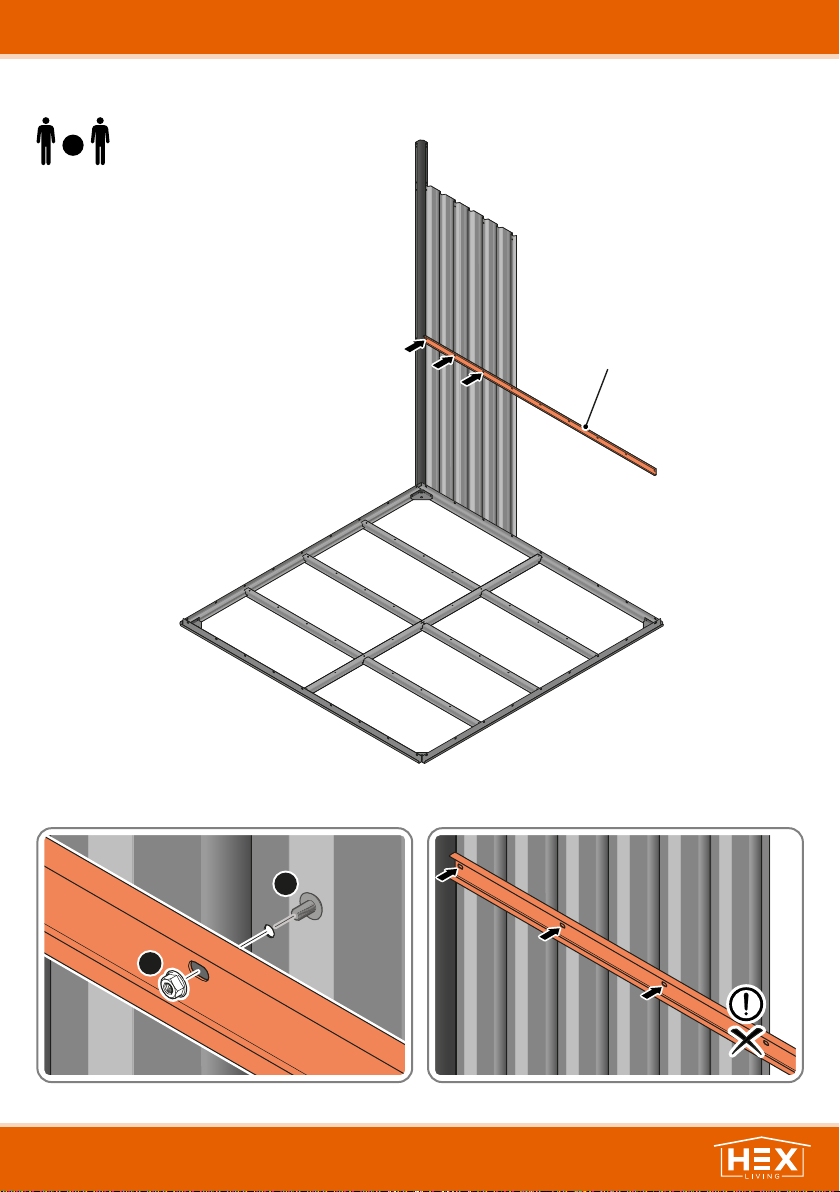 HEX
LIVING