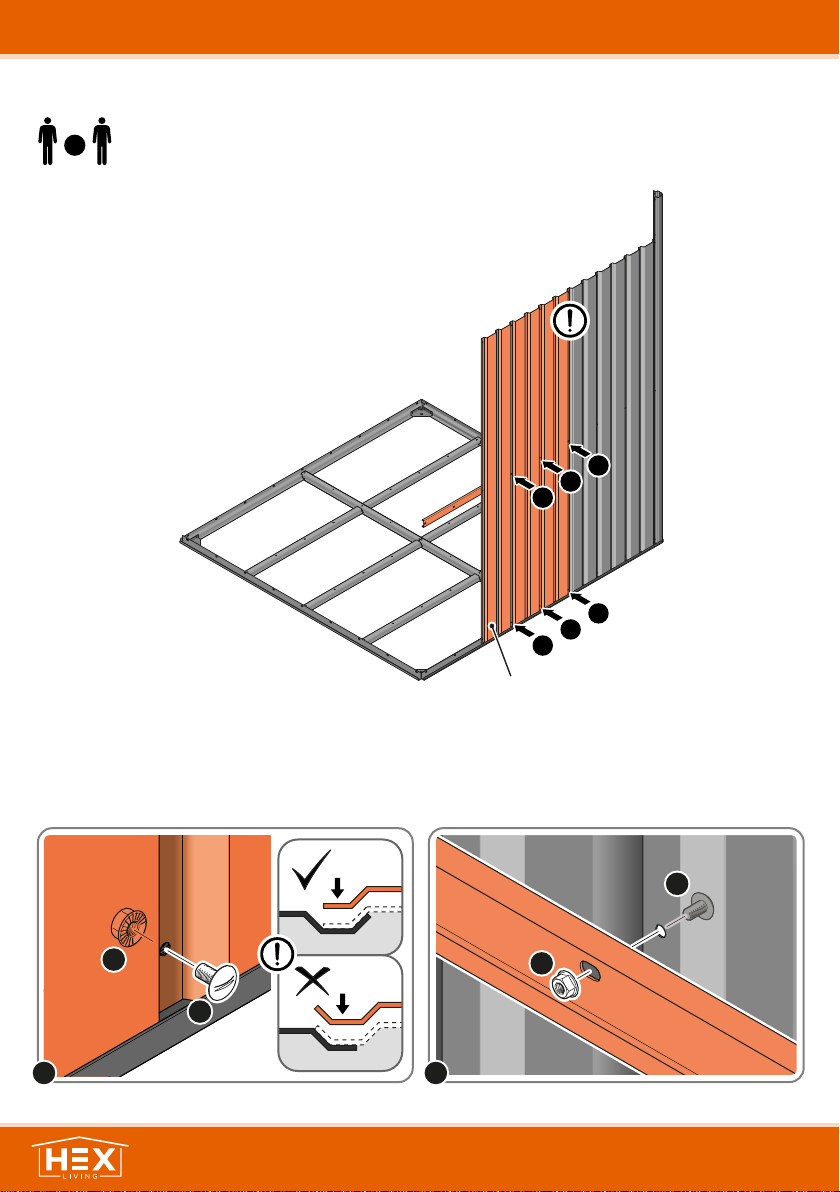 HEX
LIVING