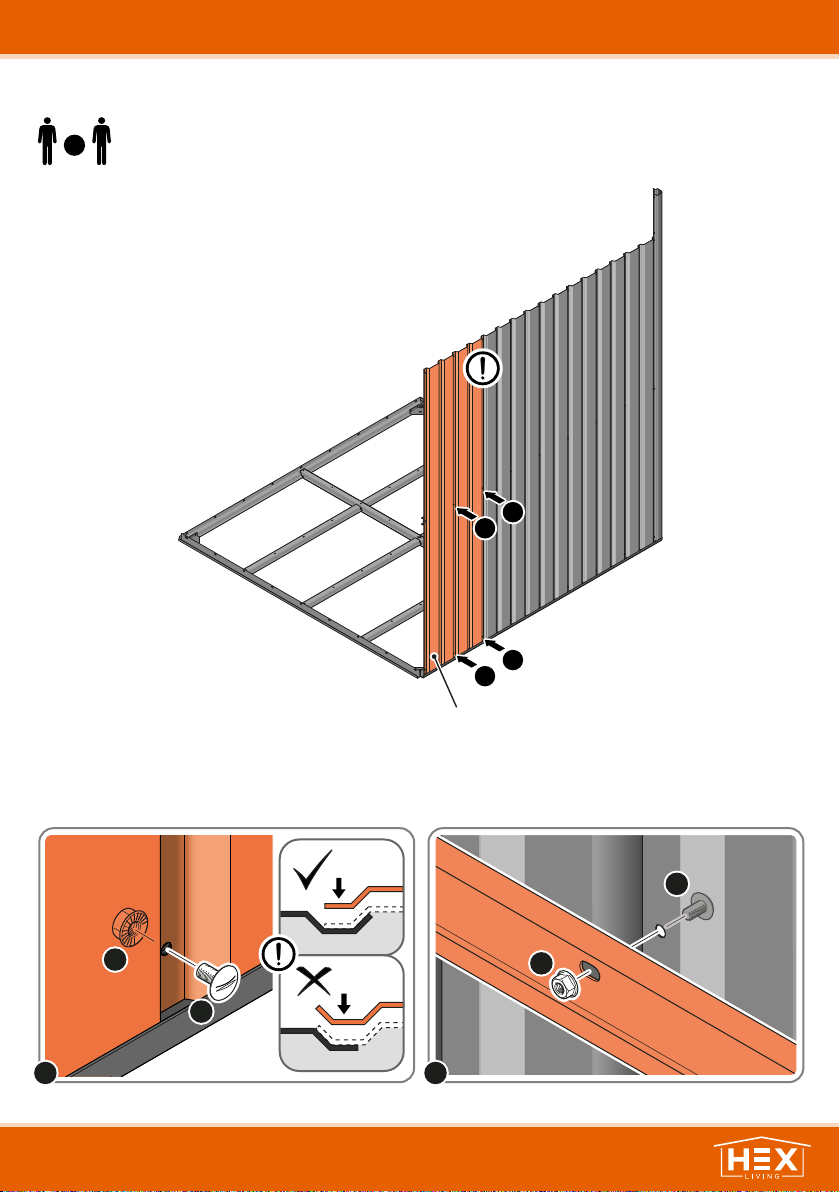 HEX
LIVING