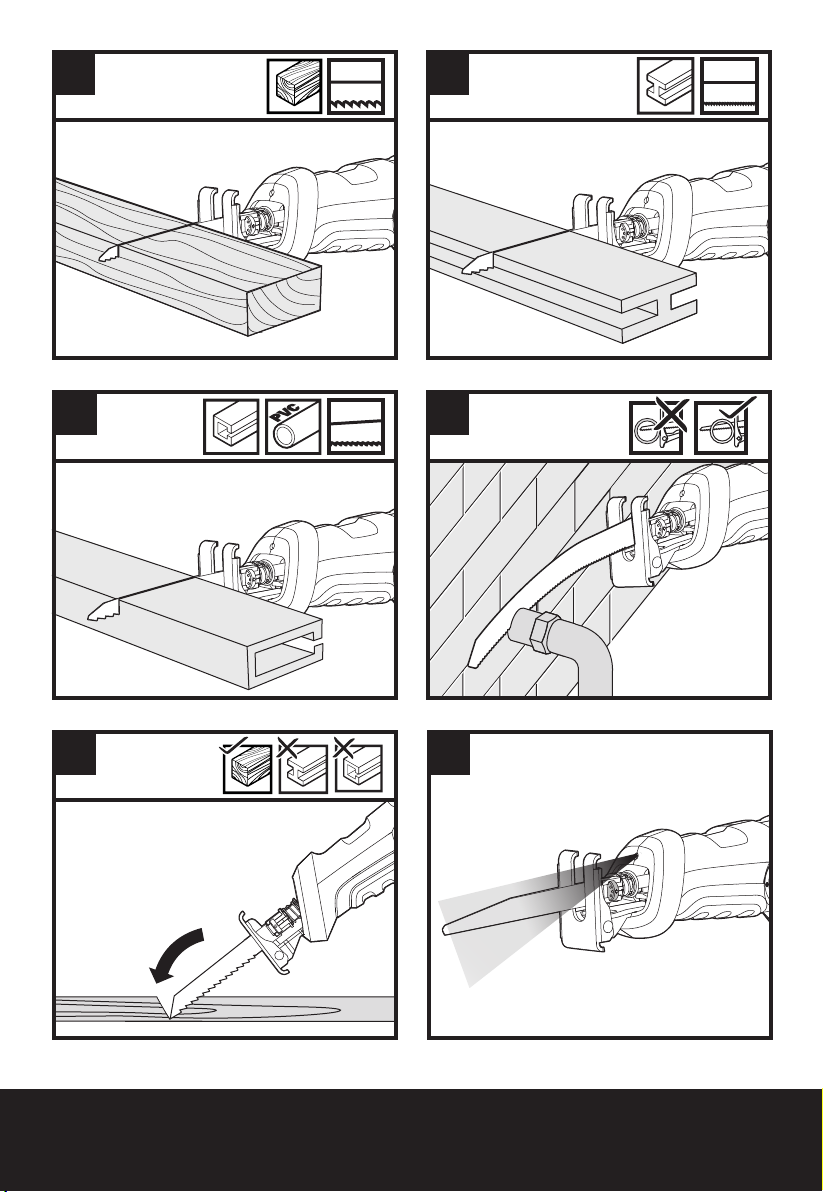 PVC