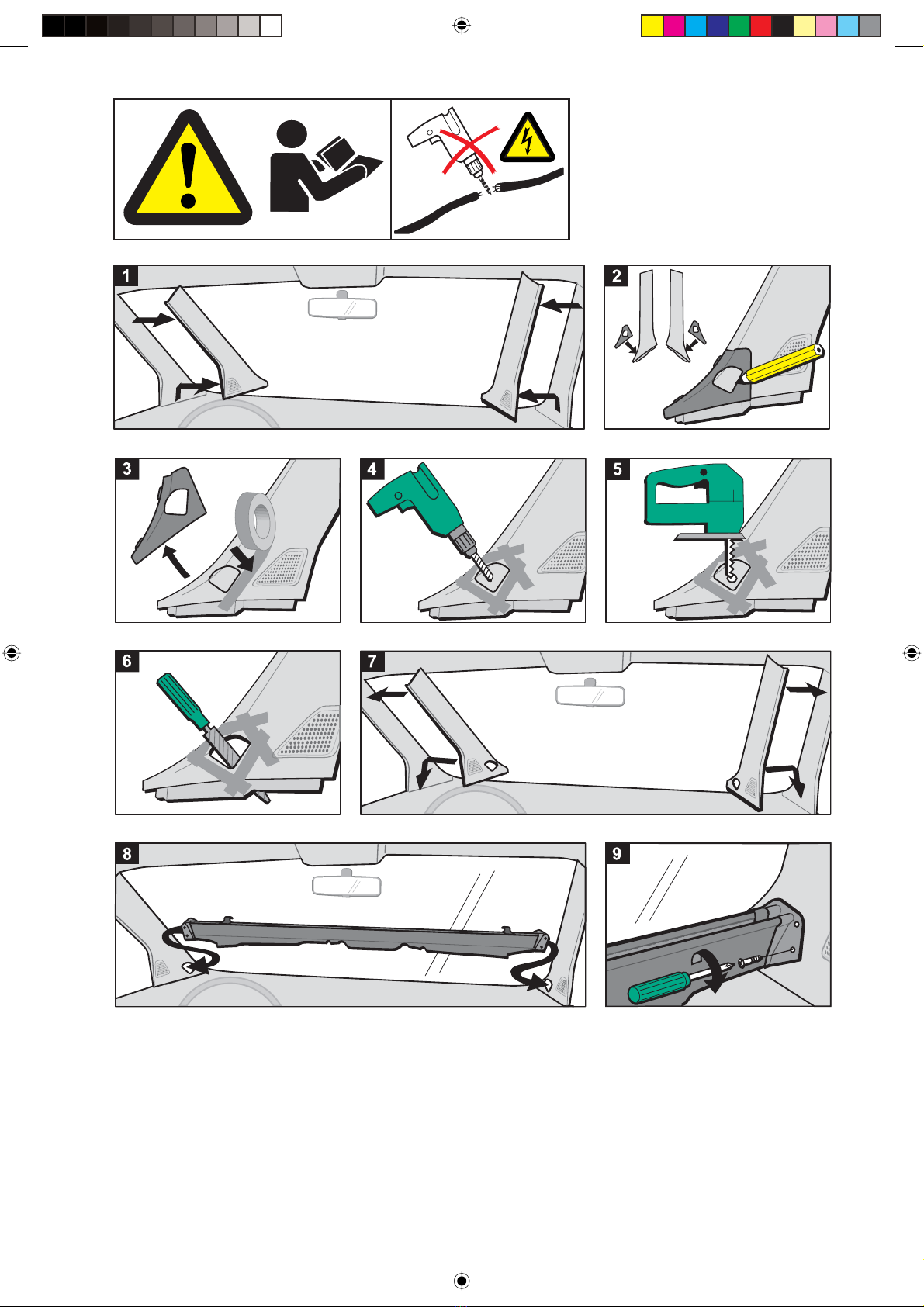 1

2

3

4

5

6

7

8

9