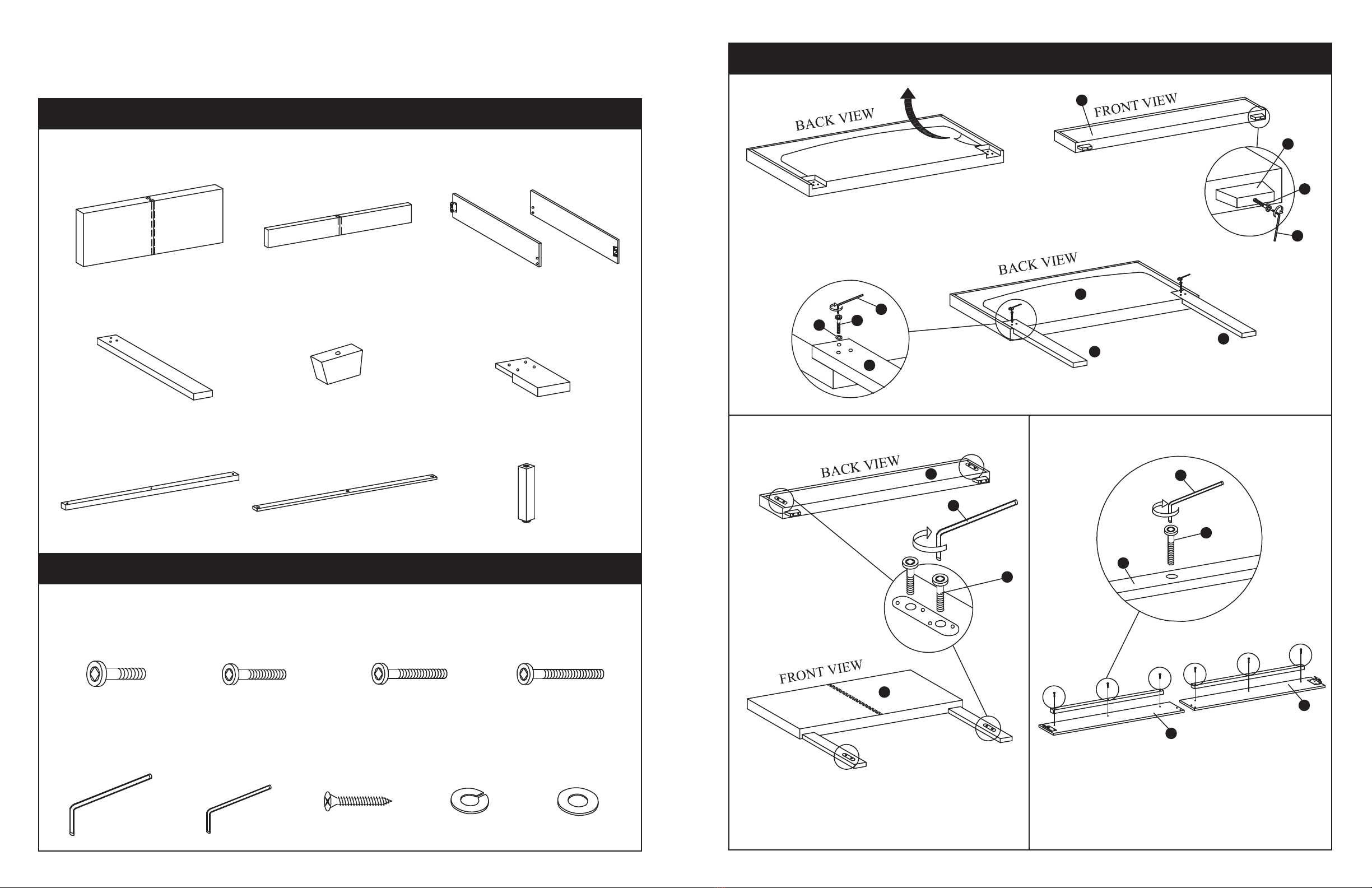 BACK VIEW

FRONT VIEW

BACK VIEW

BACK VIEW

FRONT VIEW