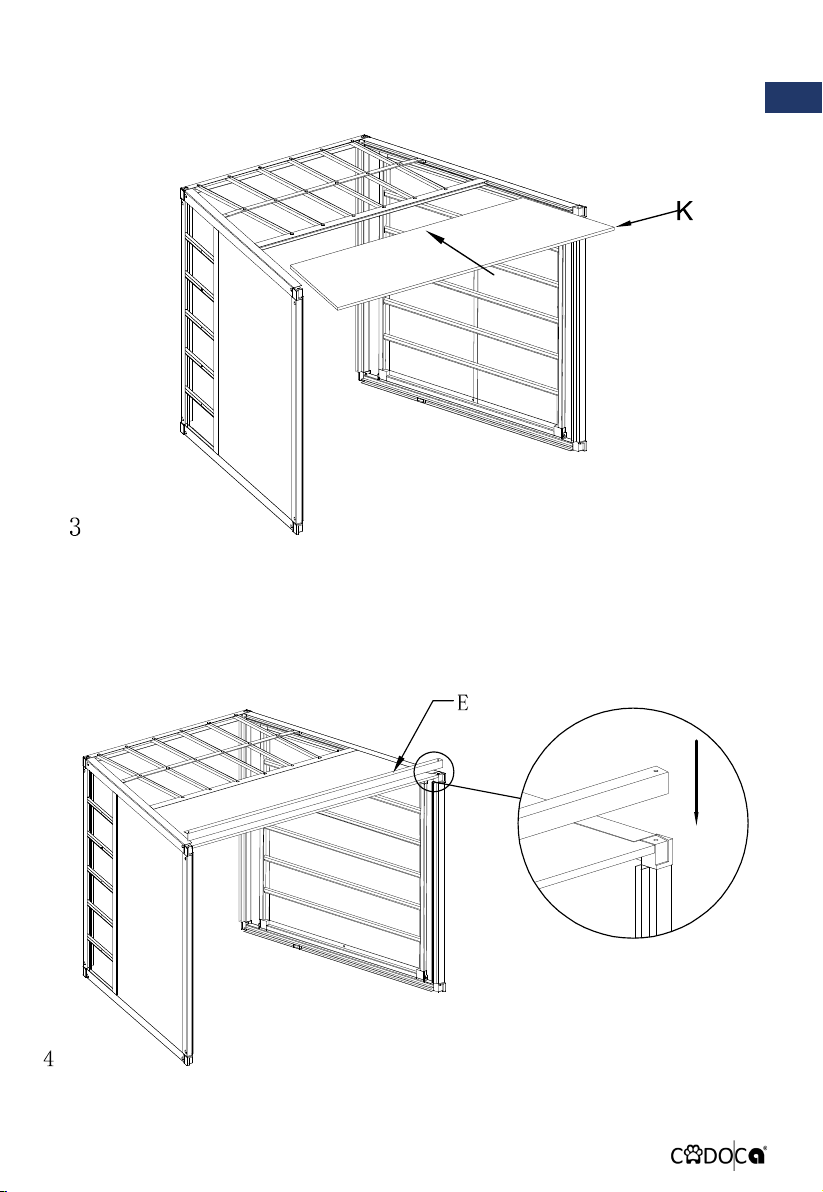 K

3

E

4

CADOCA®