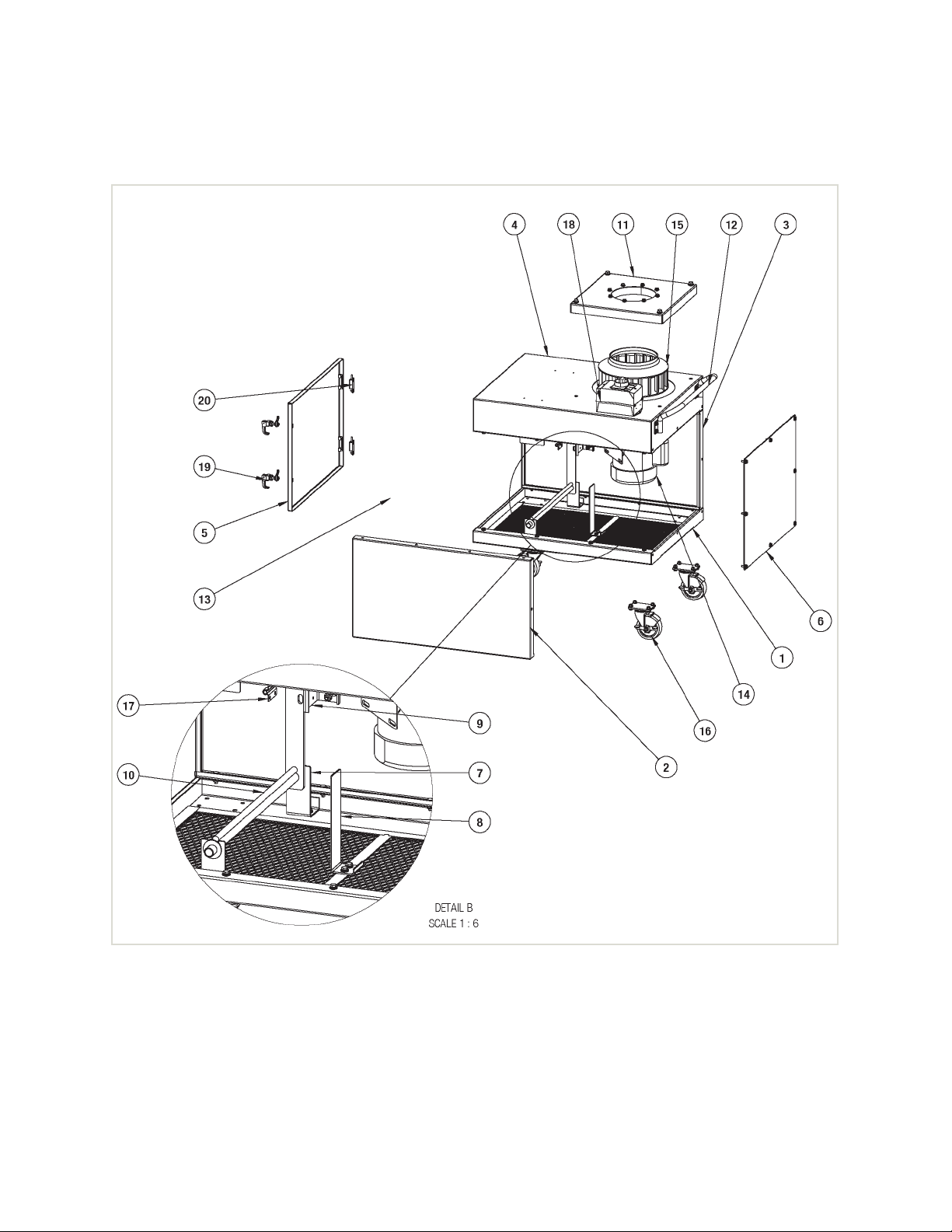 4
18
11
15
12
3
20
19
5
13
6
1
14
16
2
17
9
10
7
8
DETAIL B
SCALE 1 : 6