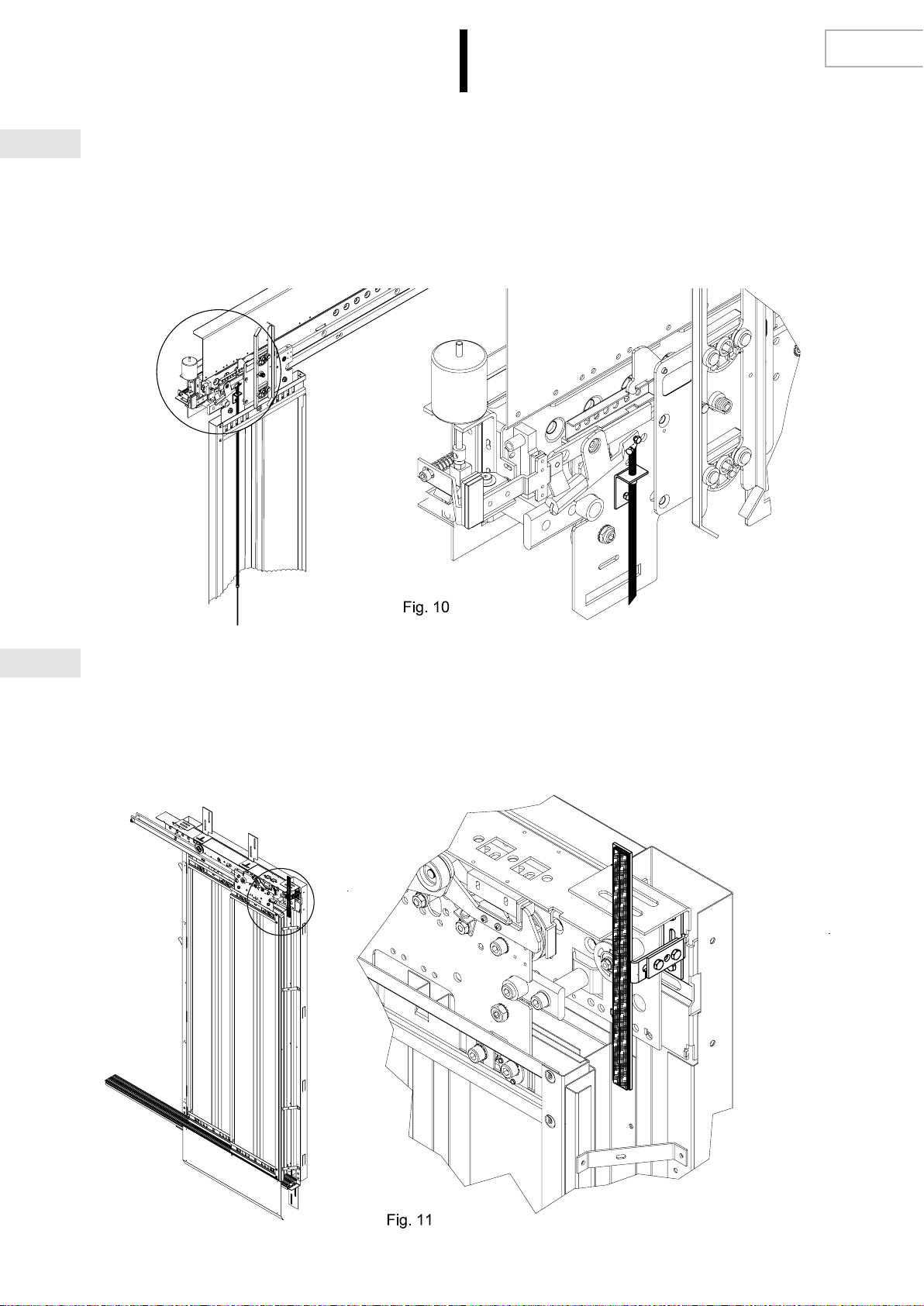 Fig. 10

Fig. 11