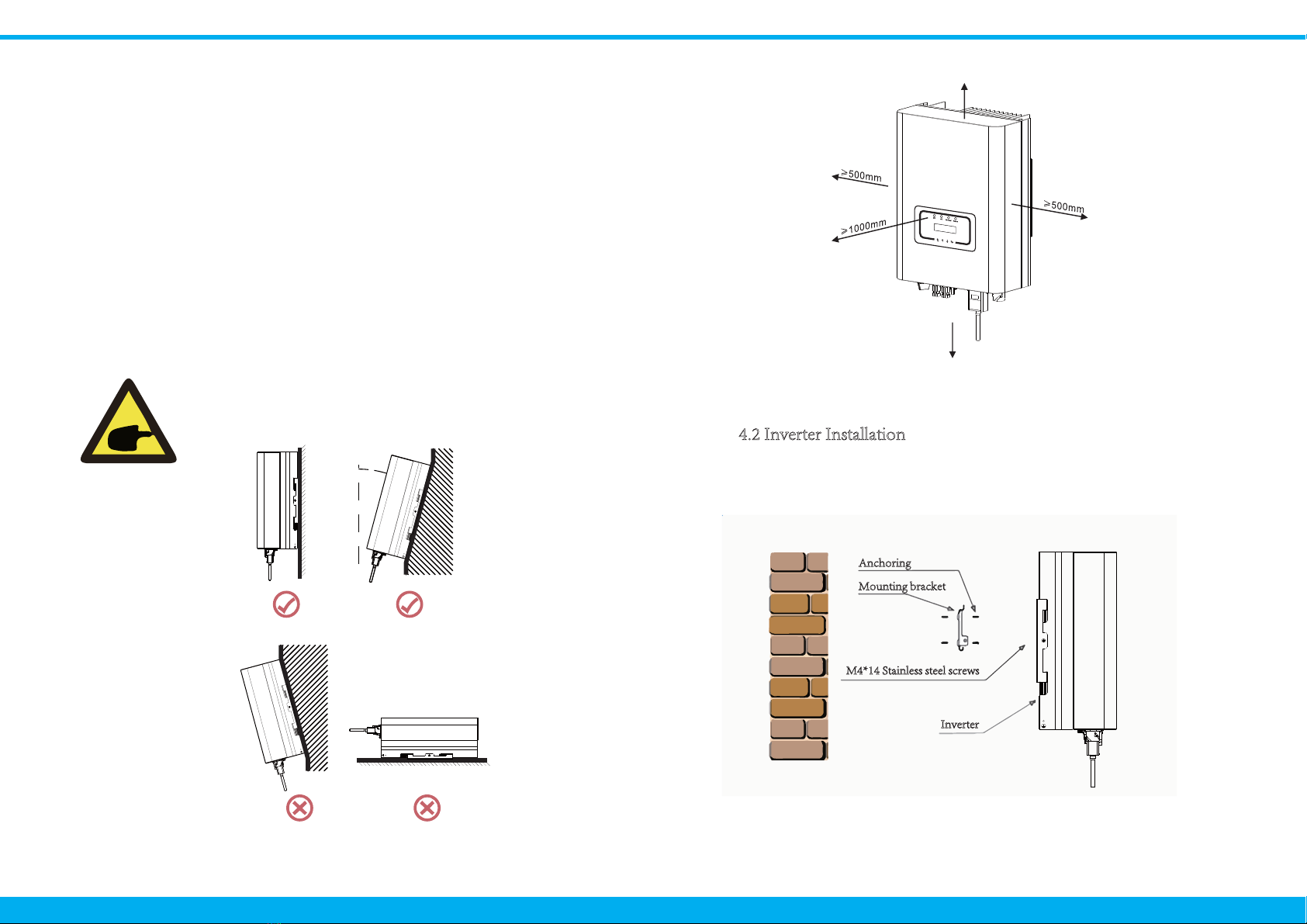 ≥500mm

≥1000mm

≥500mm

4.2 Inverter Installation

Anchoring

Mounting bracket

M4*14 Stainless steel screws

Inverter