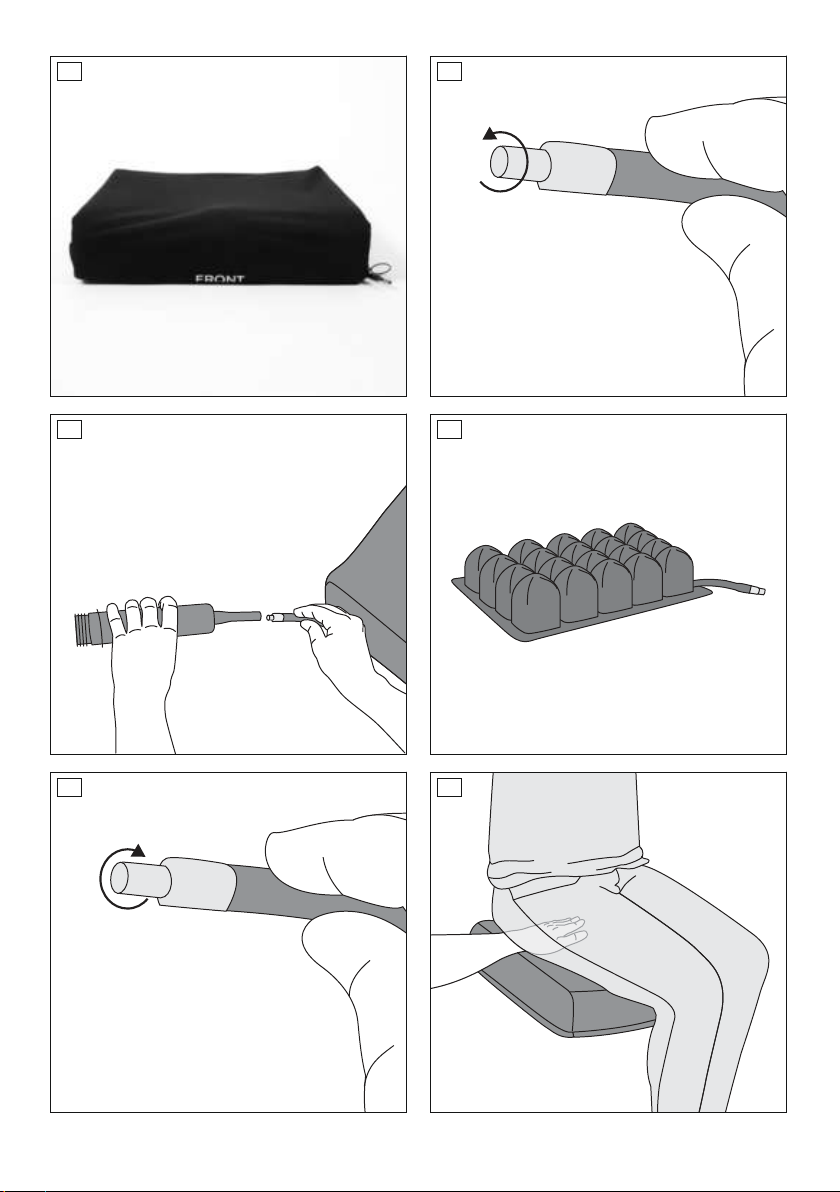 FRONT