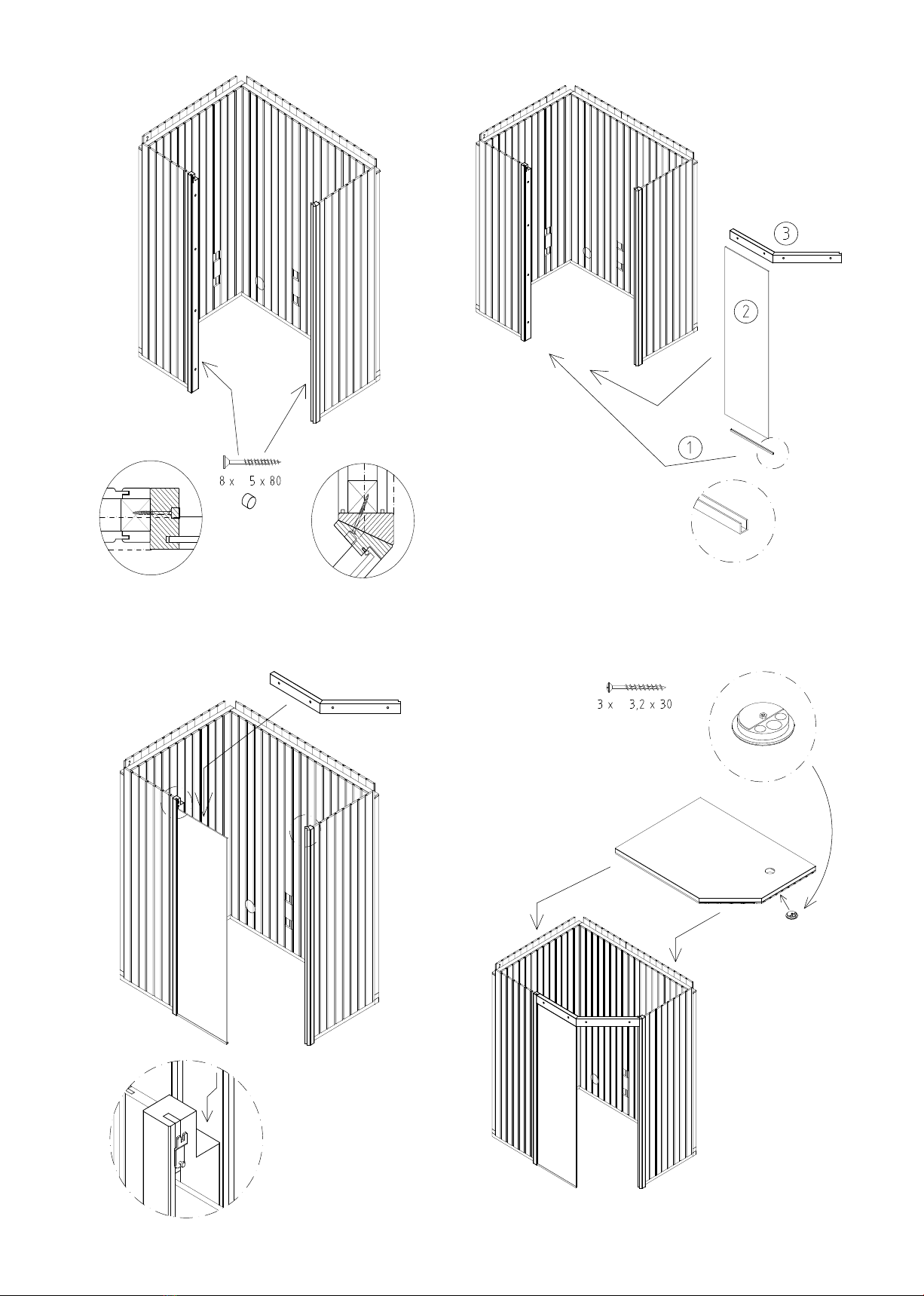 8 x 5 x 80

3

2

1

3 x 3,2 x 30