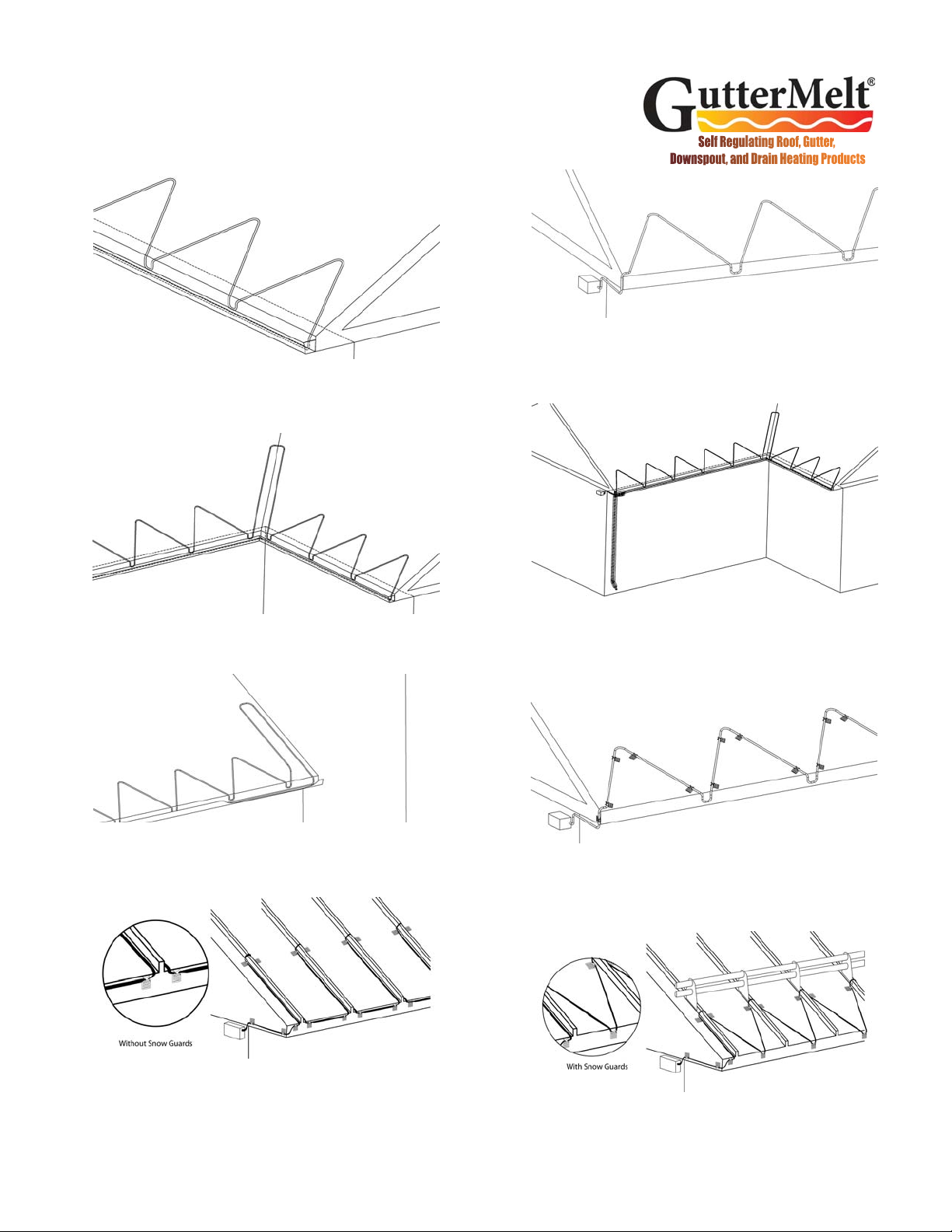 GutterMelt®
Self Regulating Roof, Gutter, Downspout, and Drain Heating Products

Without Snow Guards

With Snow Guards