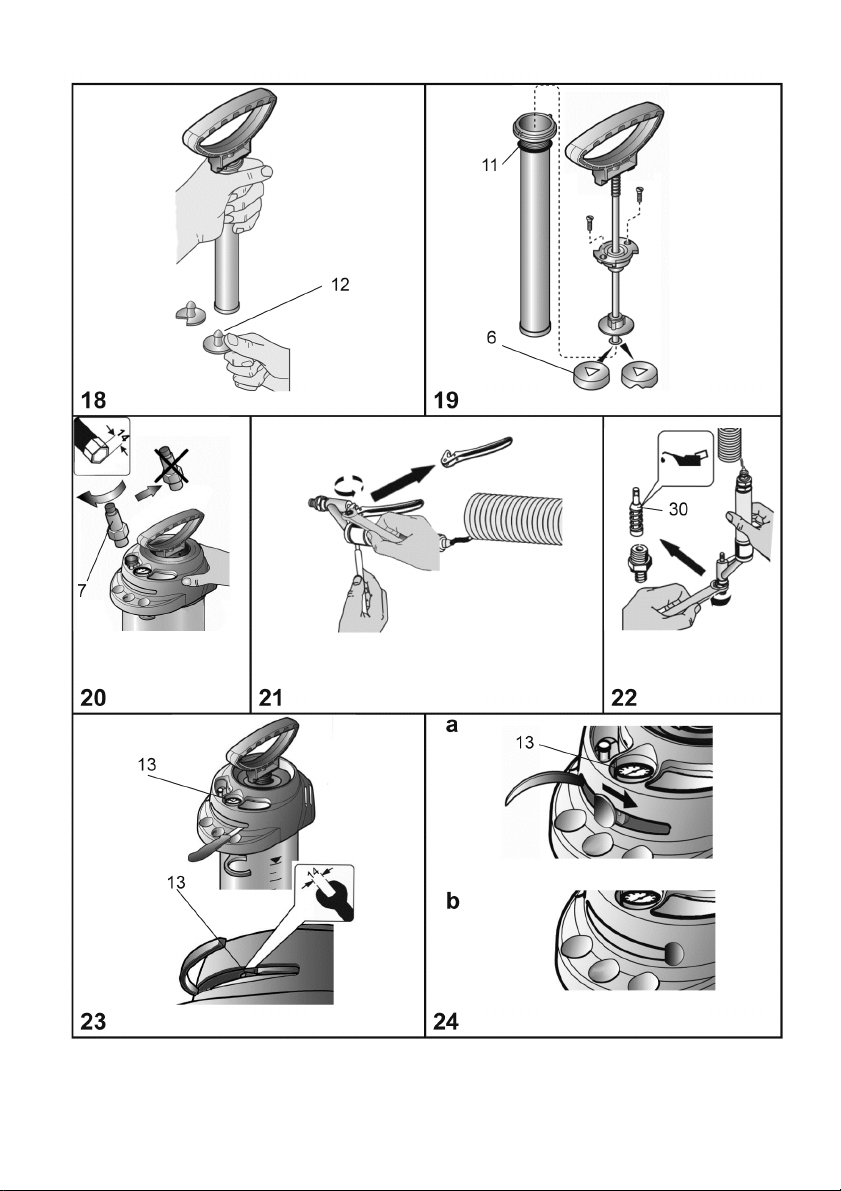 12

18

11

6

19

7

20

21

30

22

13

13

14

23

a

13

b

24