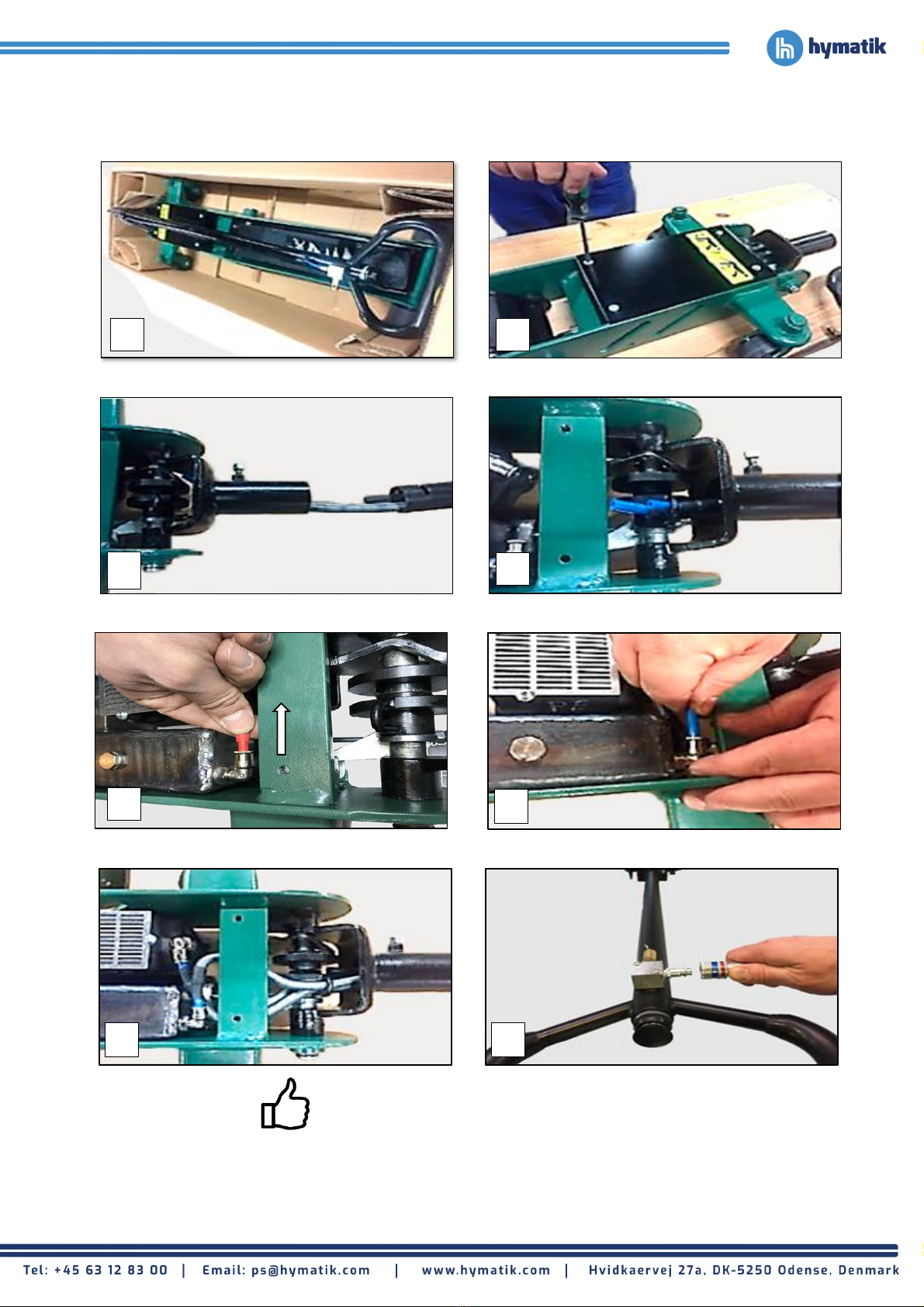 hymatik

Tel: +45 63 12 83 00 | Email: ps@hymatik.com | www.hymatik.com | Hvidkaervej 27a, DK-5250 Odense, Denmark