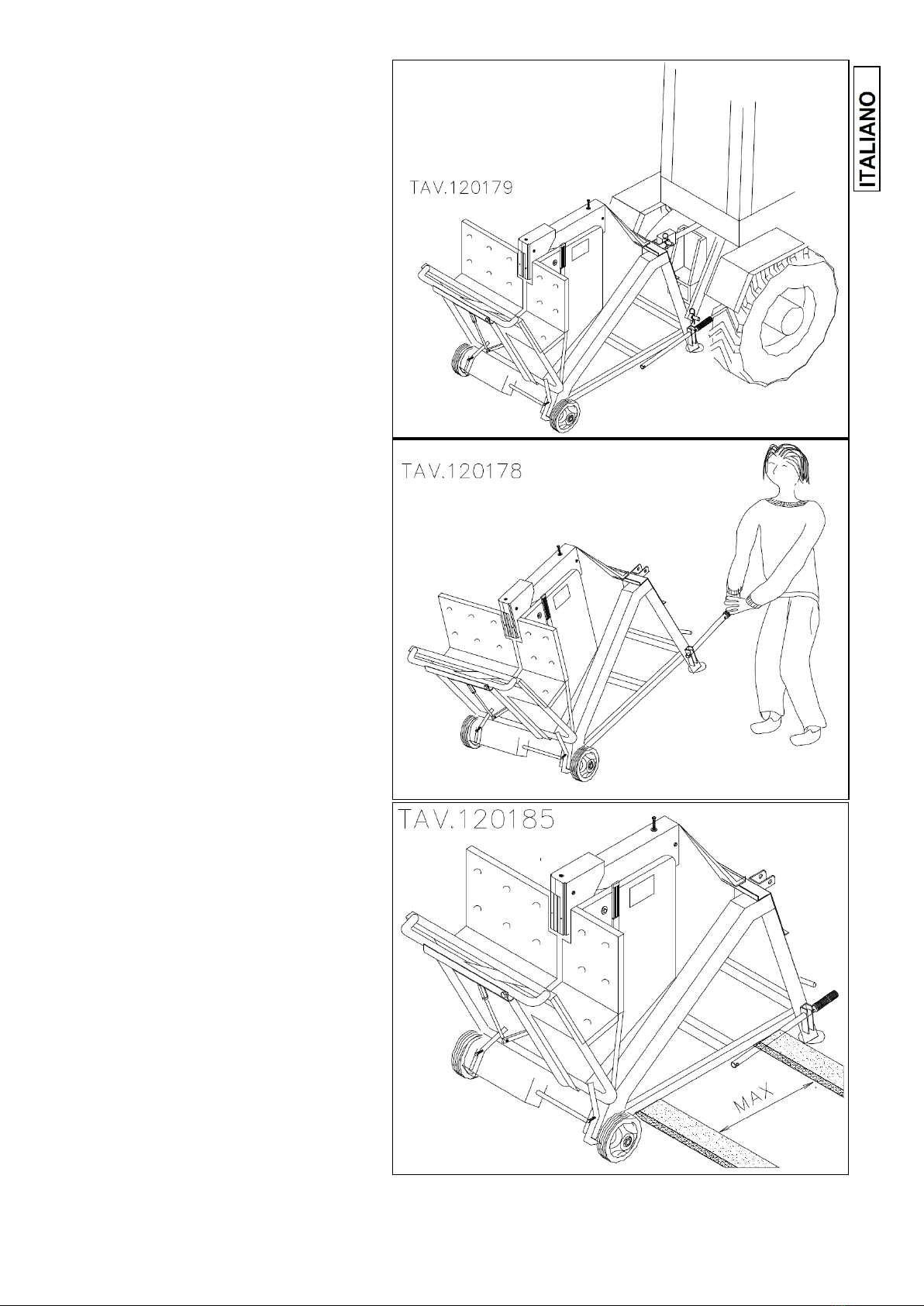 ITALIANO

TAV.120179

TAV.120178

TAV.120185

MAX