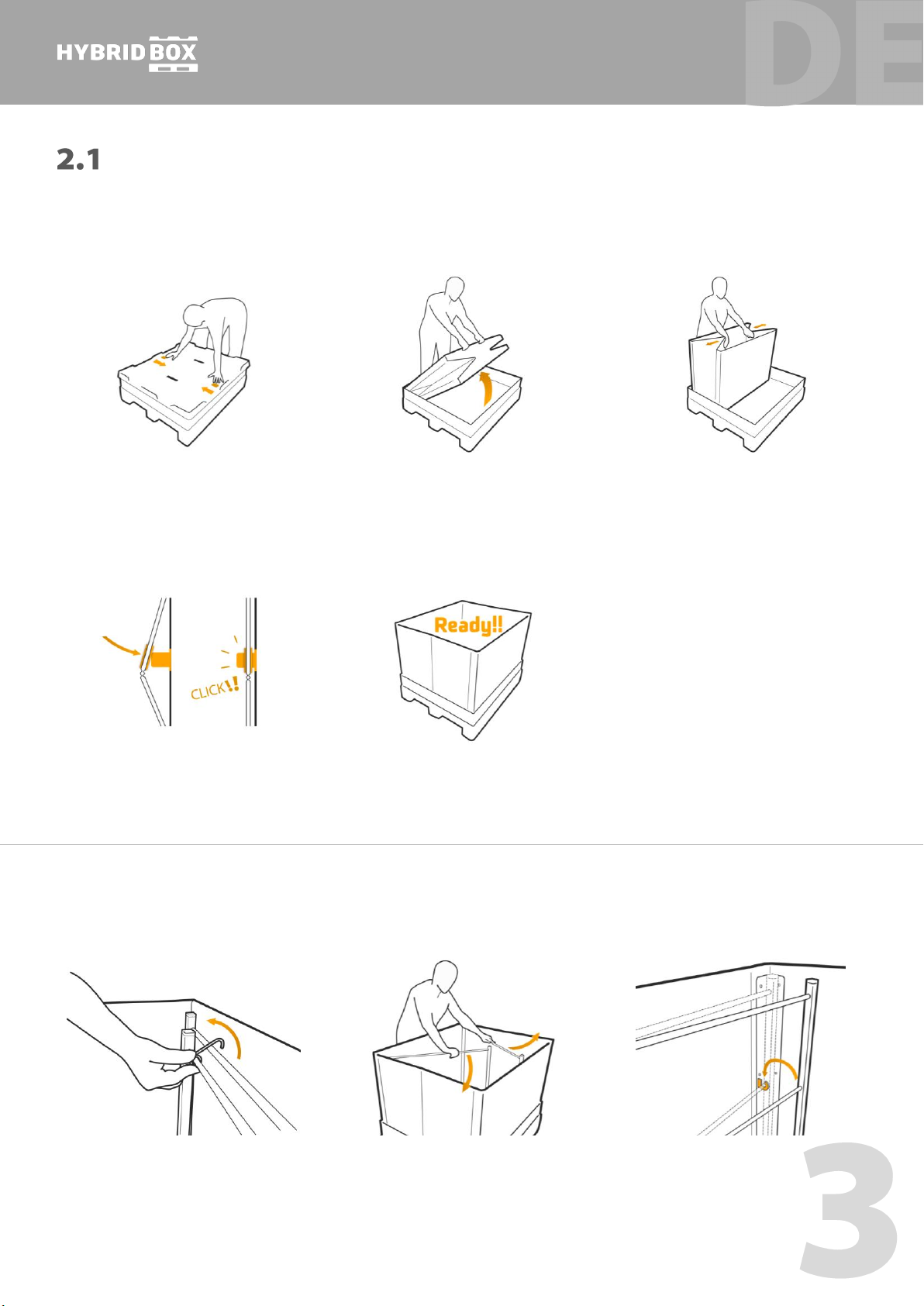 HYBRID BOX

DE

2.1

CLICK!!

Ready!!

3