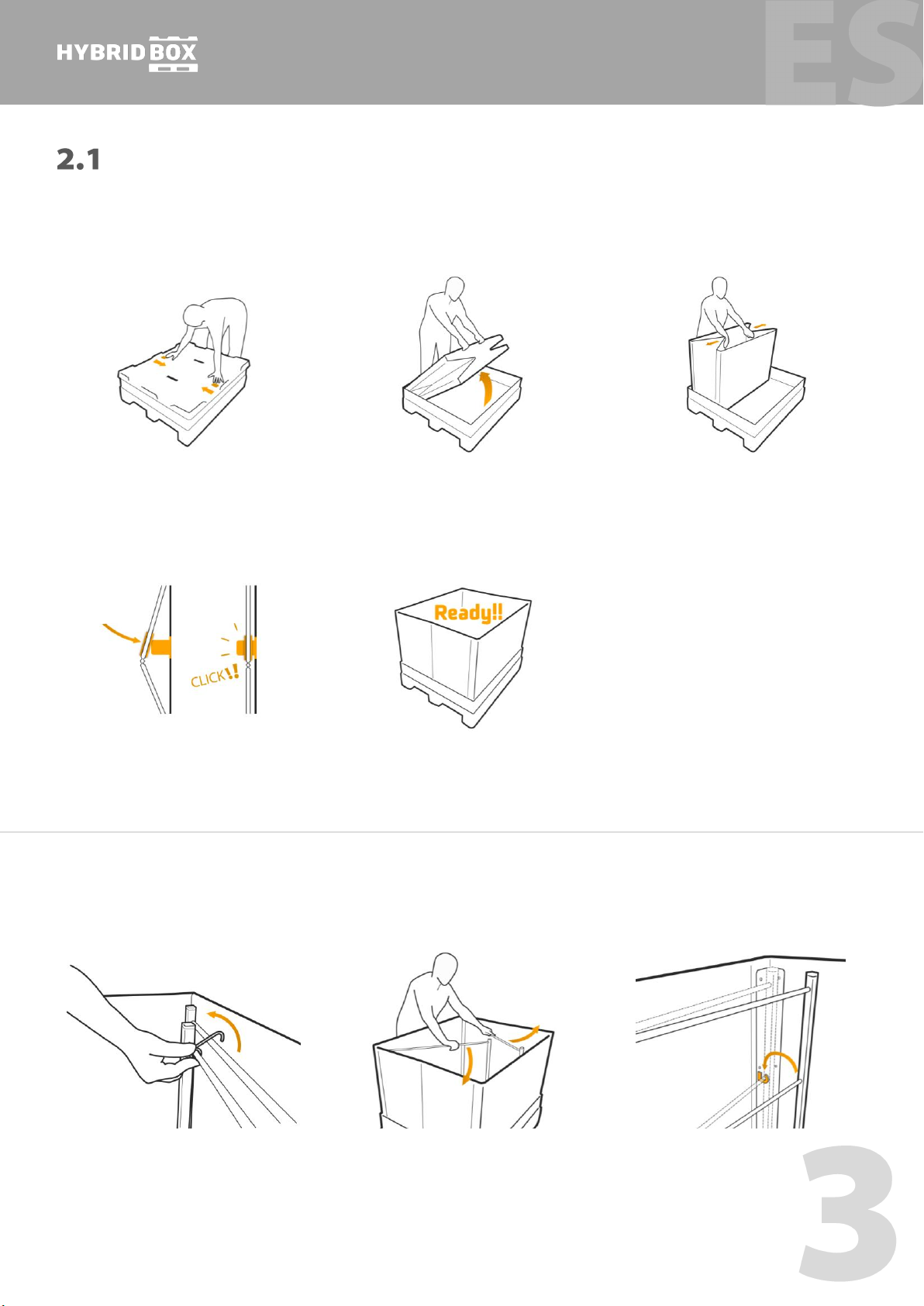 HYBRID BOX

ES

2.1

CLICK!!

Ready!!

3