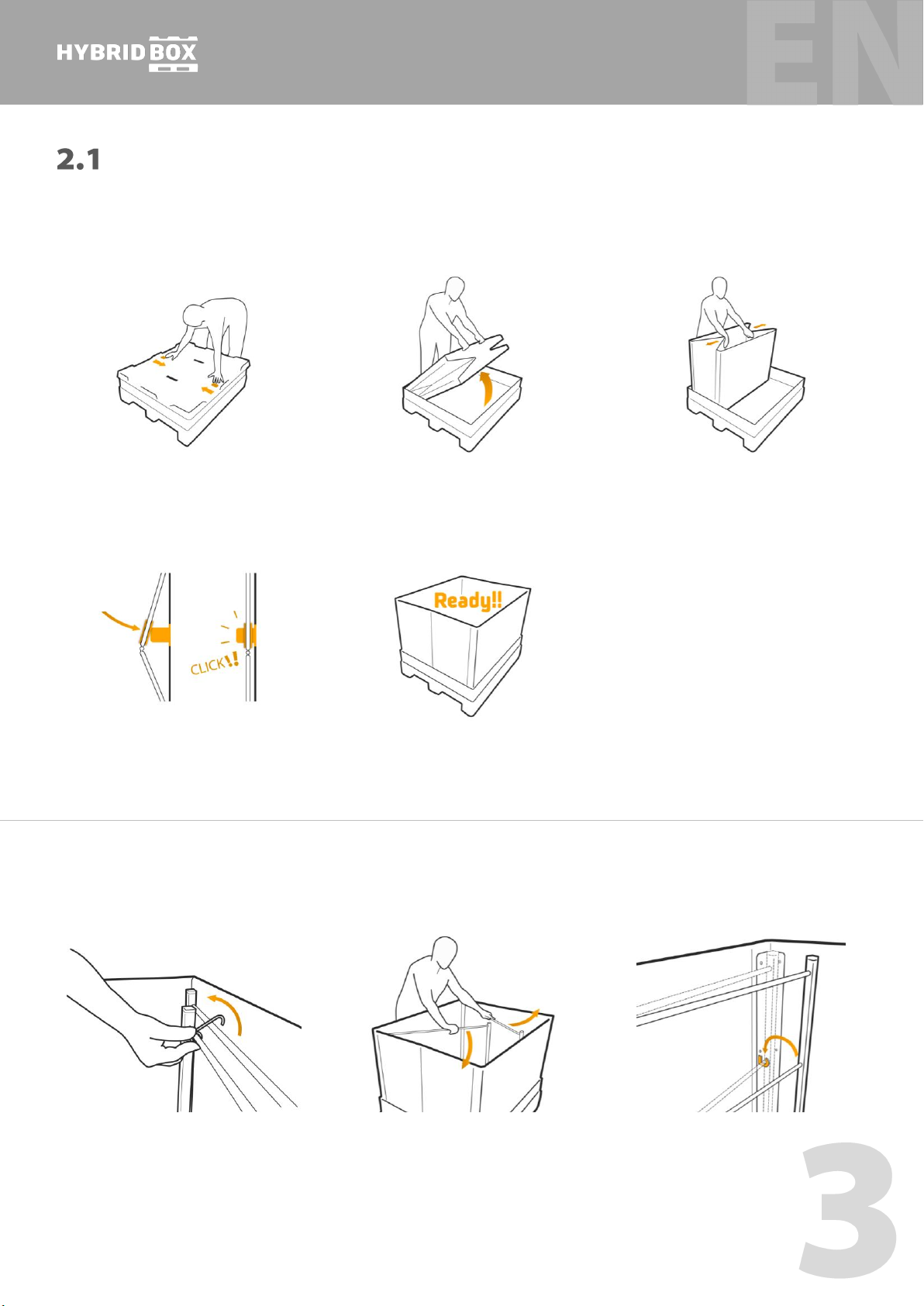 HYBRID BOX

EN

2.1

CLICK!!

Ready!!

3