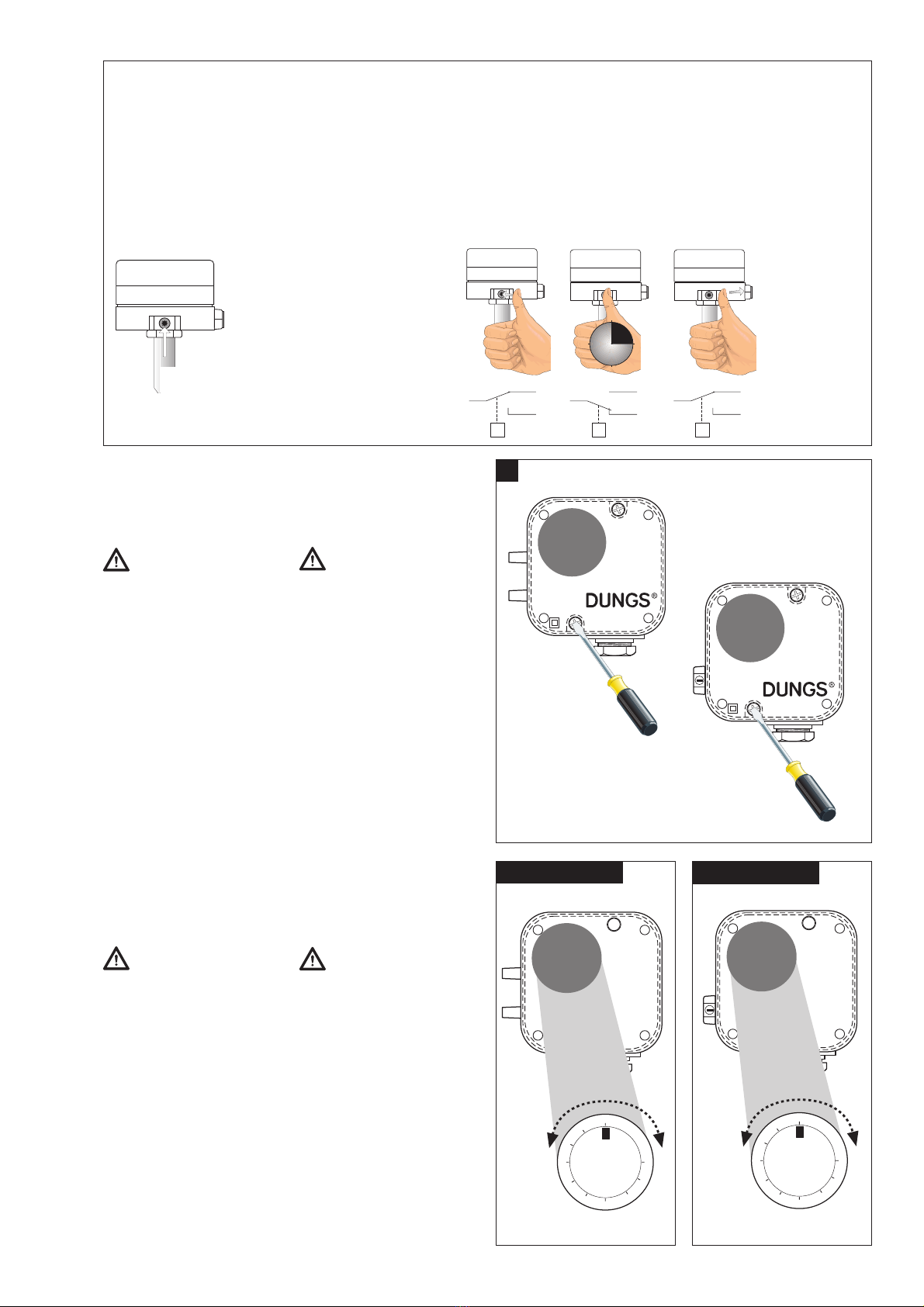 DUNGS®

DUNGS®