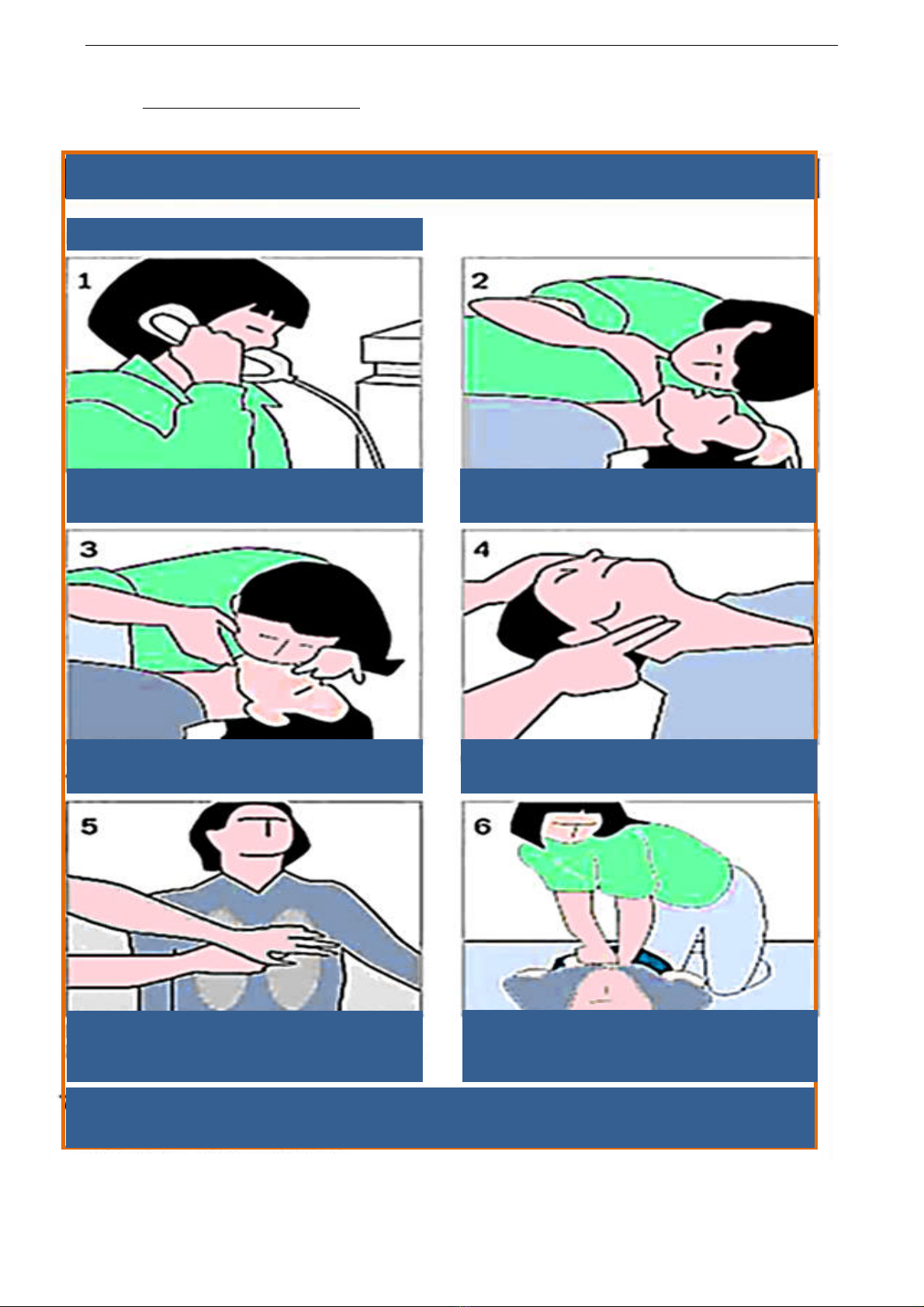 1

2

3

4

5

6