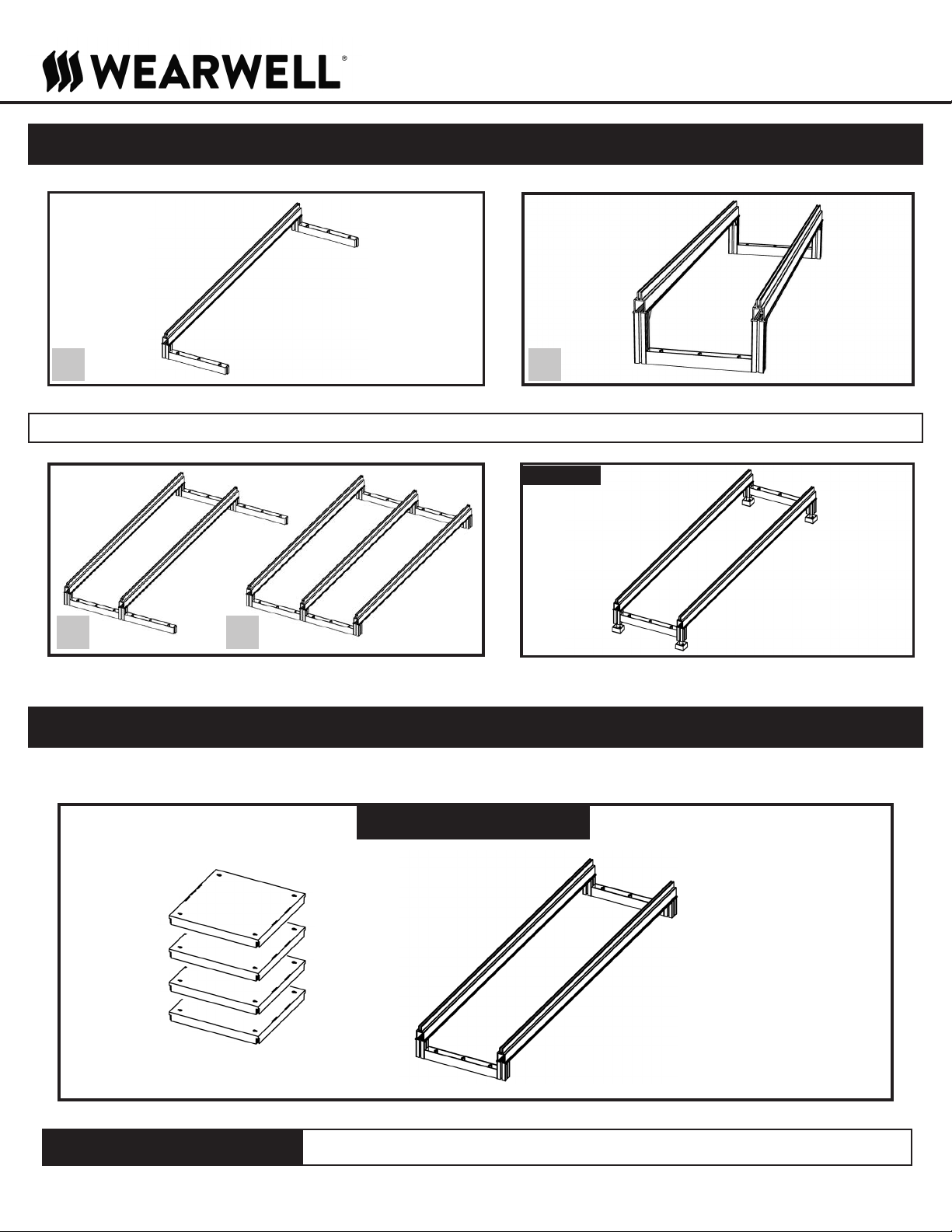 WEARWELL®