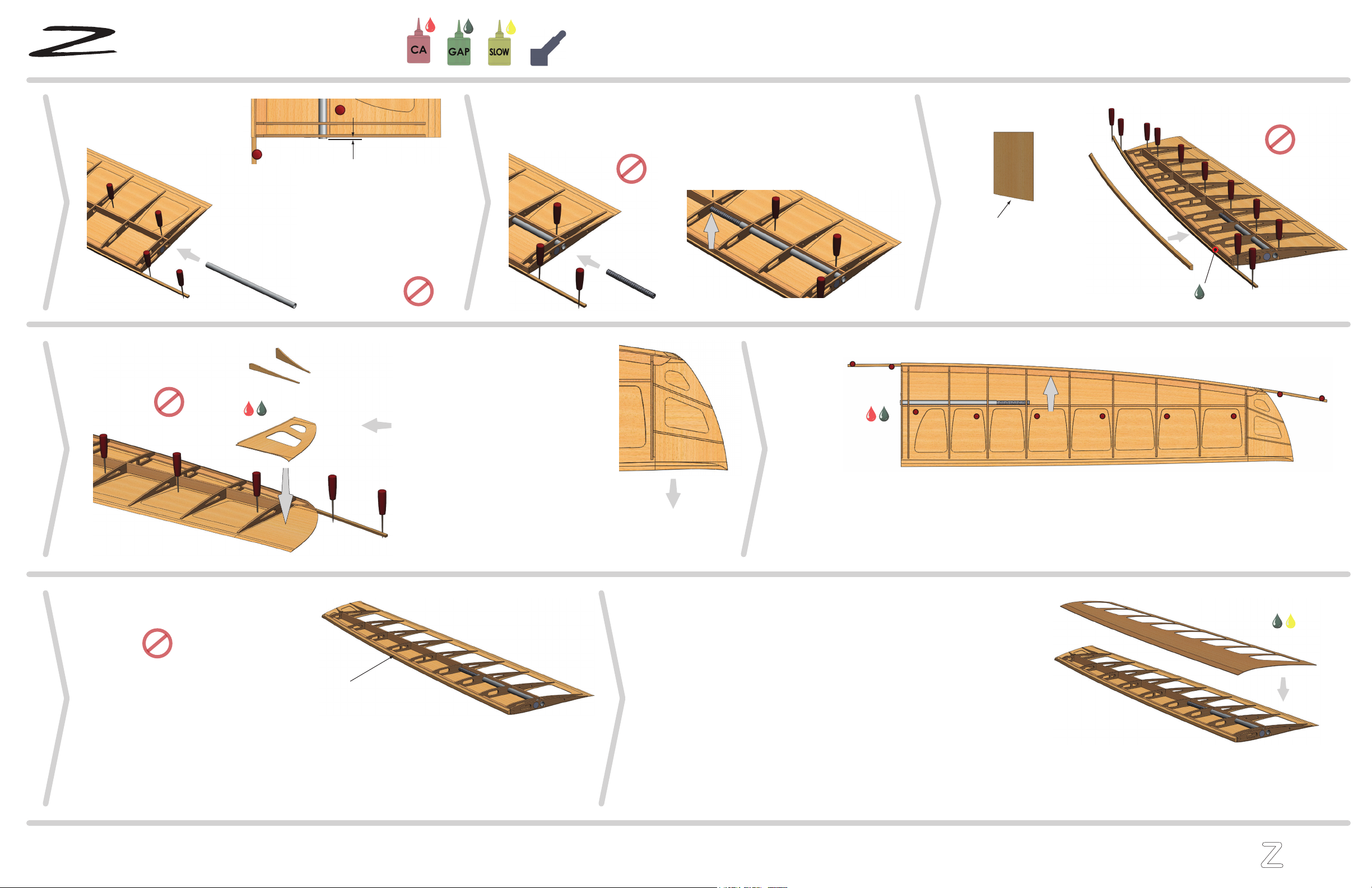 CA GAP SLOW