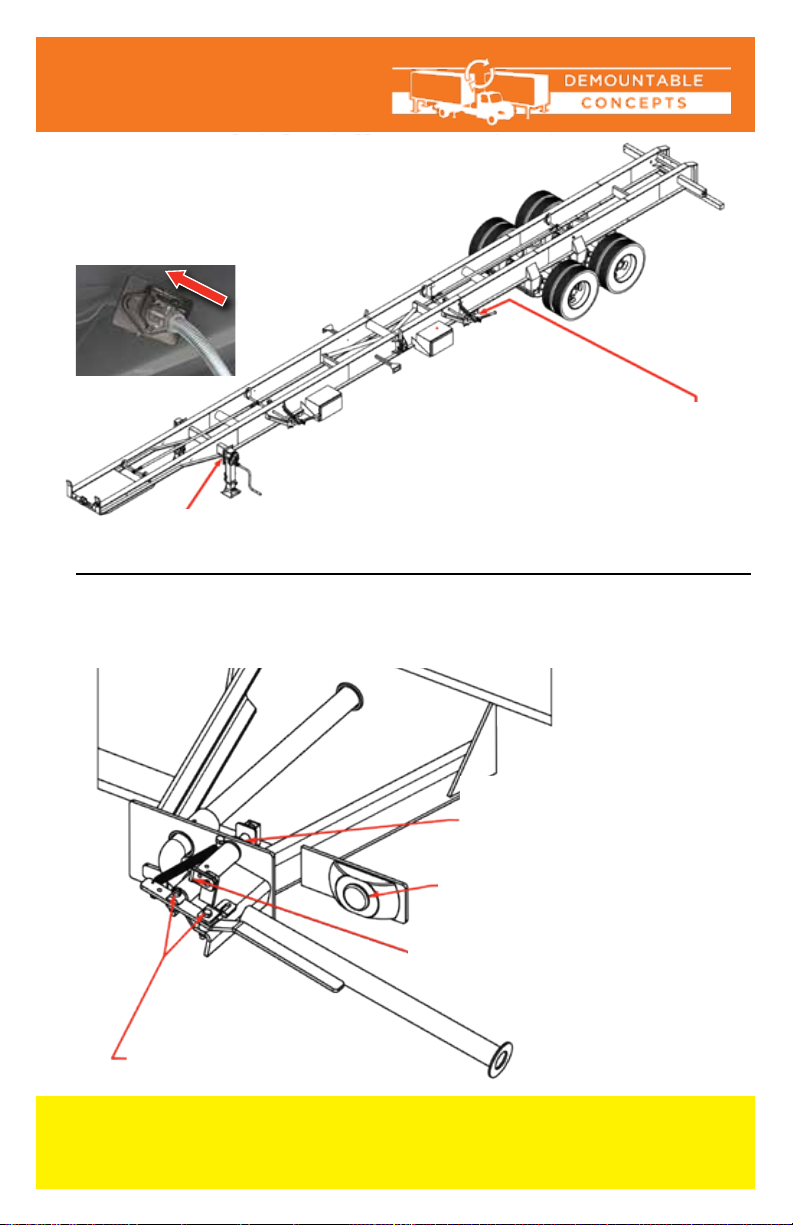 DEMOUNTABLE
CONCEPTS