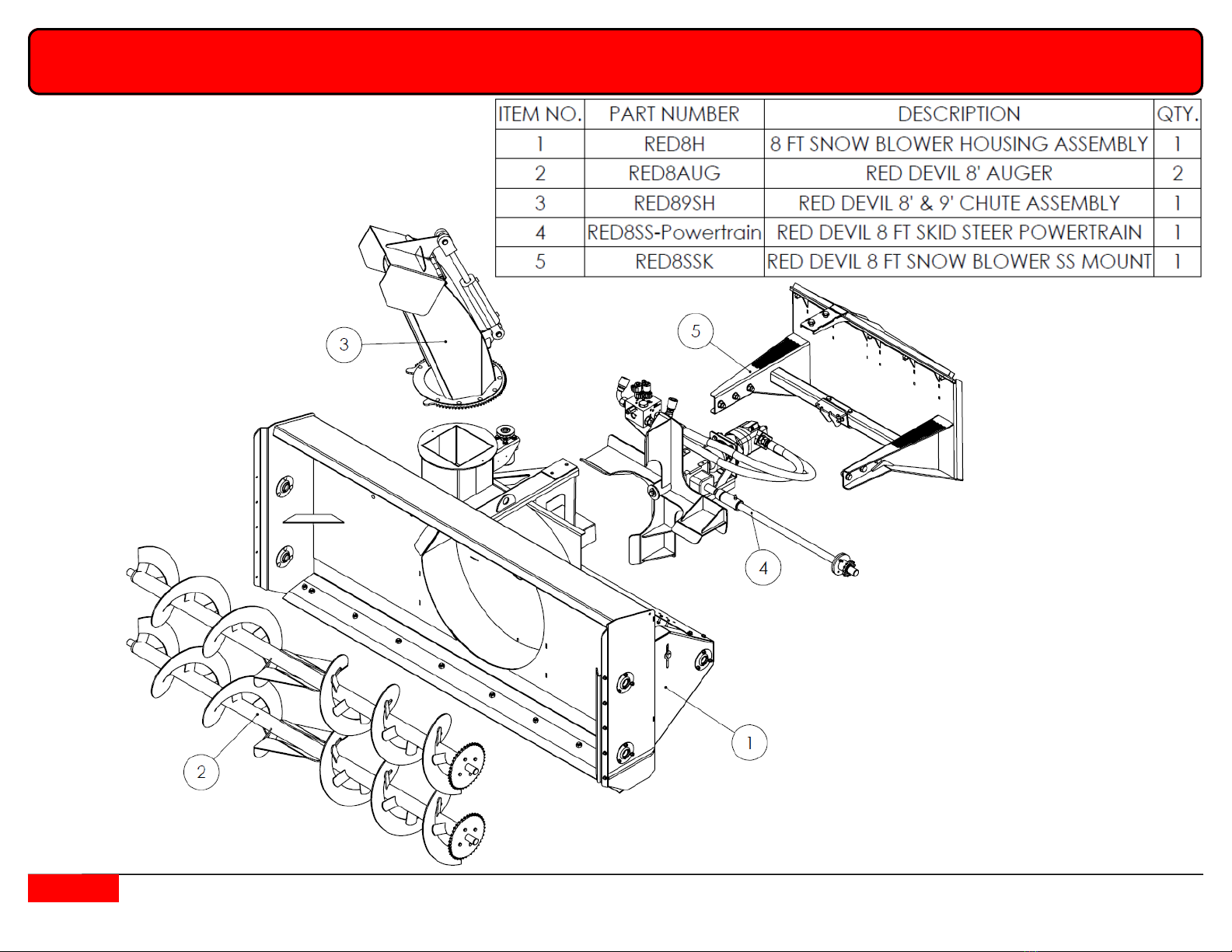 | ITEM NO. | PART NUMBER | DESCRIPTION | QTY. |
|---|---|---|---|
| 1 | RED8H | 8 FT SNOW BLOWER HOUSING ASSEMBLY | 1 |
| 2 | RED8AUG | RED DEVIL 8' AUGER | 2 |
| 3 | RED89SH | RED DEVIL 8' & 9' CHUTE ASSEMBLY | 1 |
| 4 | RED8SS-Powertrain | RED DEVIL 8 FT SKID STEER POWERTRAIN | 1 |
| 5 | RED8SSK | RED DEVIL 8 FT SNOW BLOWER SS MOUNT | 1 |

3

5

4

1

2