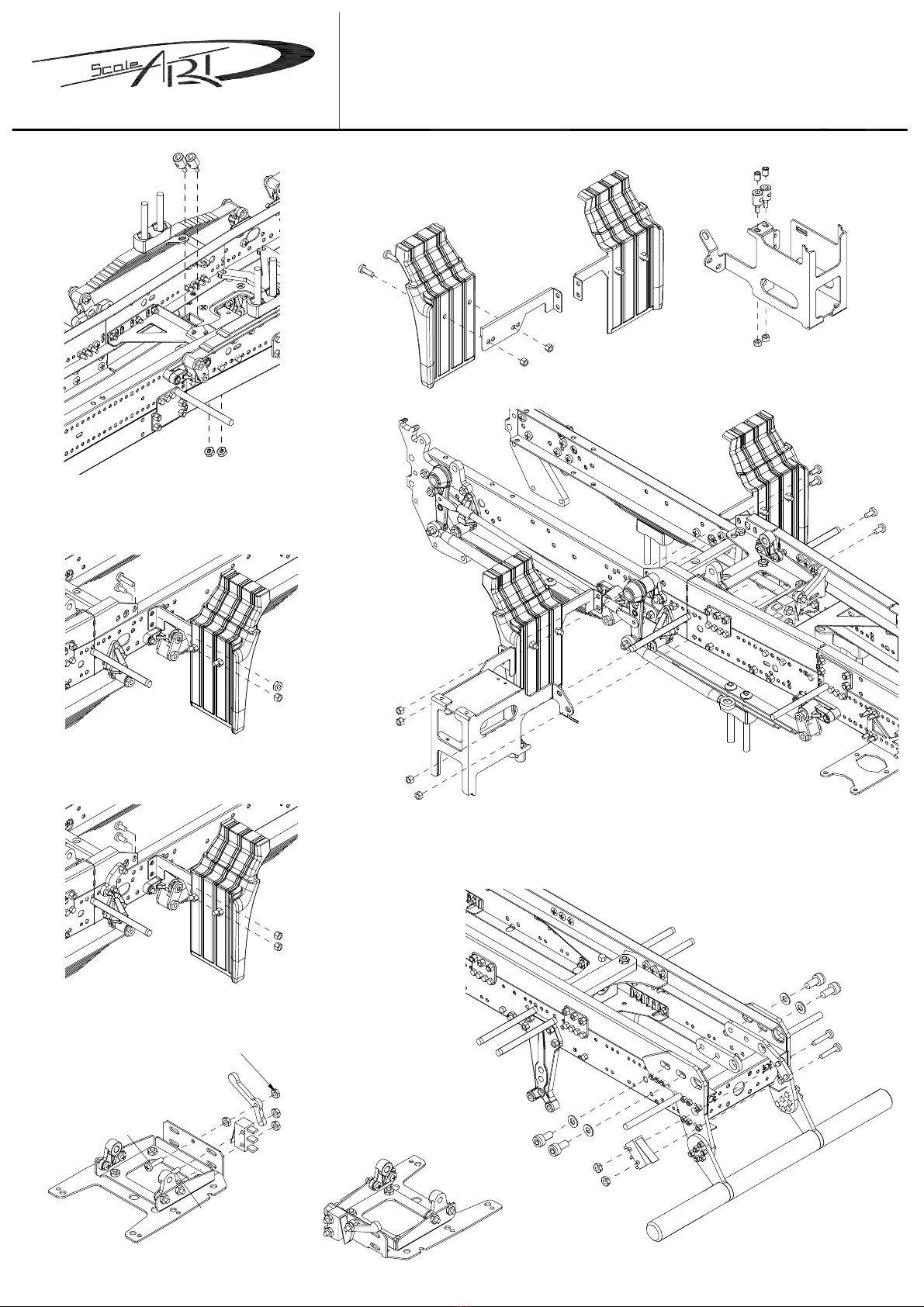 Scale ART