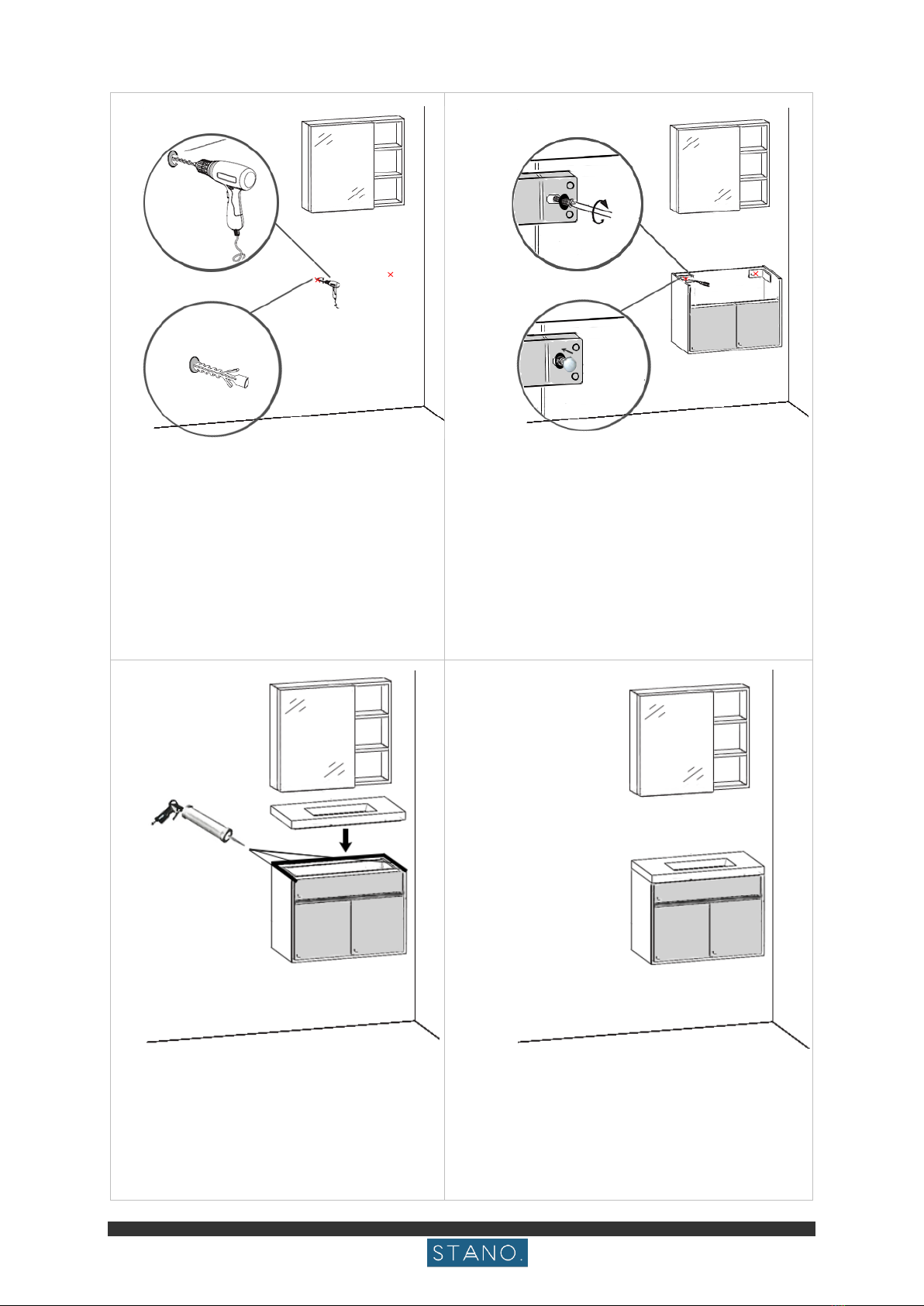 STANO.