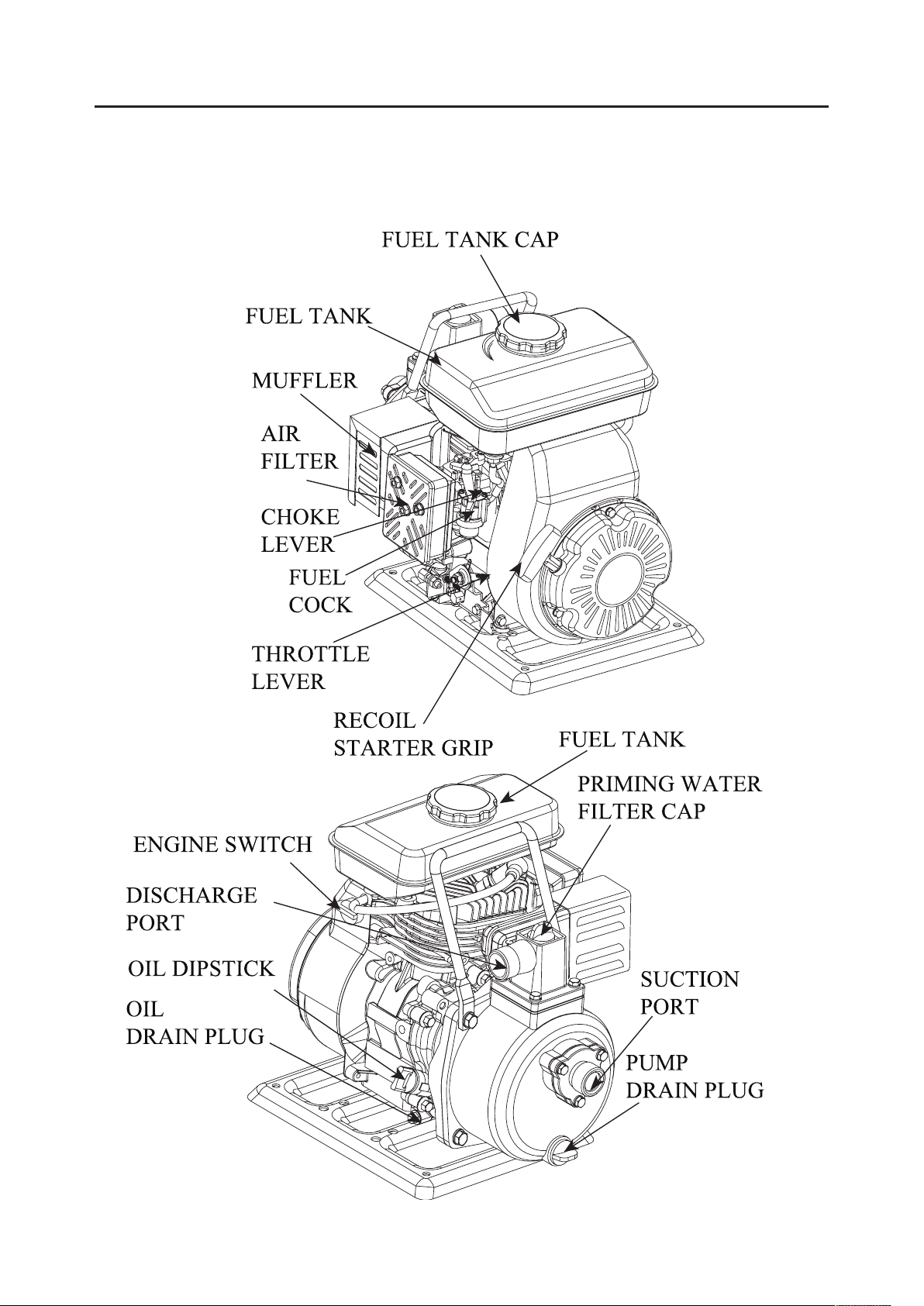 FUEL TANK CAP

FUEL TANK

MUFFLER

AIR FILTER

CHOKE LEVER

FUEL COCK

THROTTLE LEVER

RECOIL STARTER GRIP

FUEL TANK

PRIMING WATER FILTER CAP

ENGINE SWITCH

DISCHARGE PORT

OIL DIPSTICK

OIL DRAIN PLUG

SUCTION PORT

PUMP DRAIN PLUG