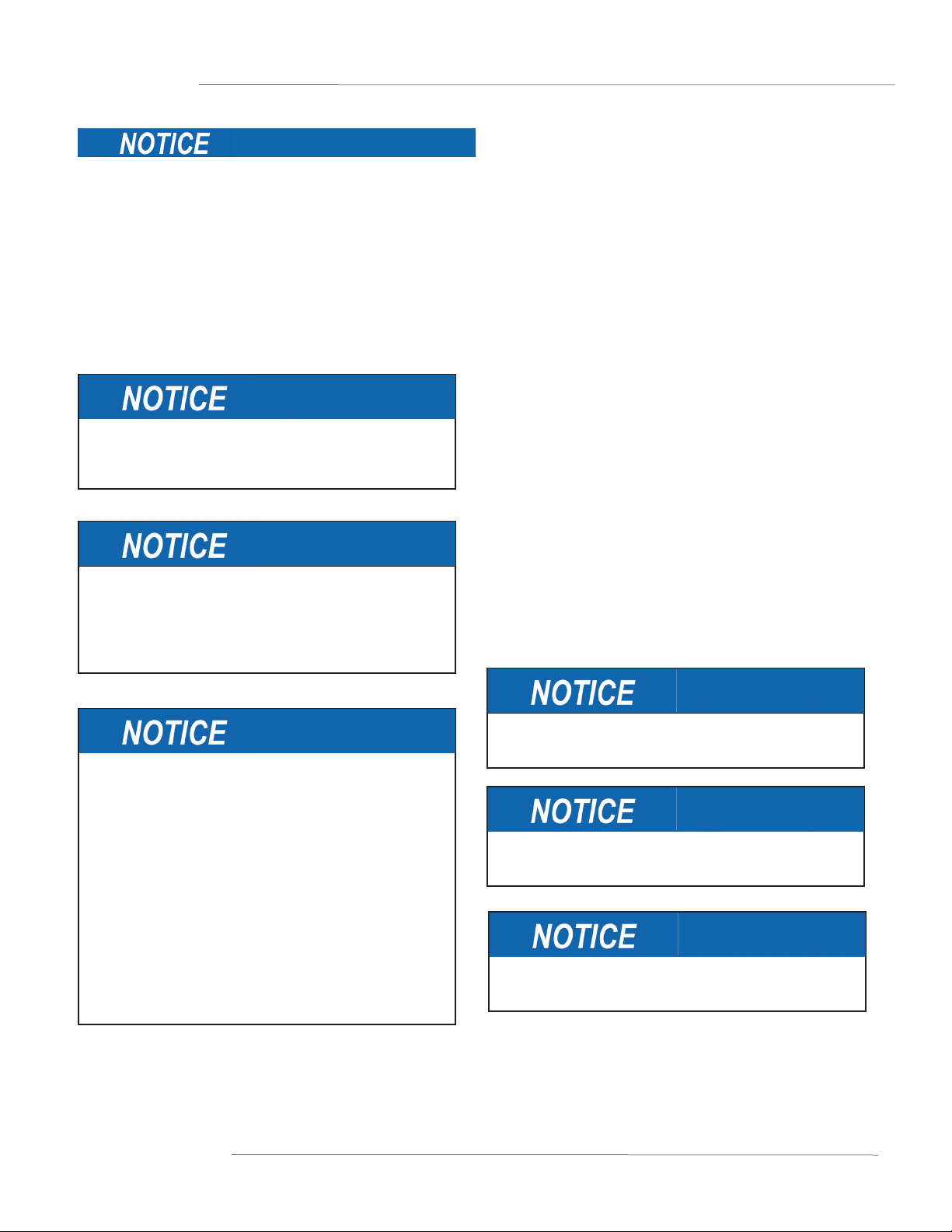 NOTICE

NOTICE

NOTICE

NOTICE

NOTICE

NOTICE

NOTICE