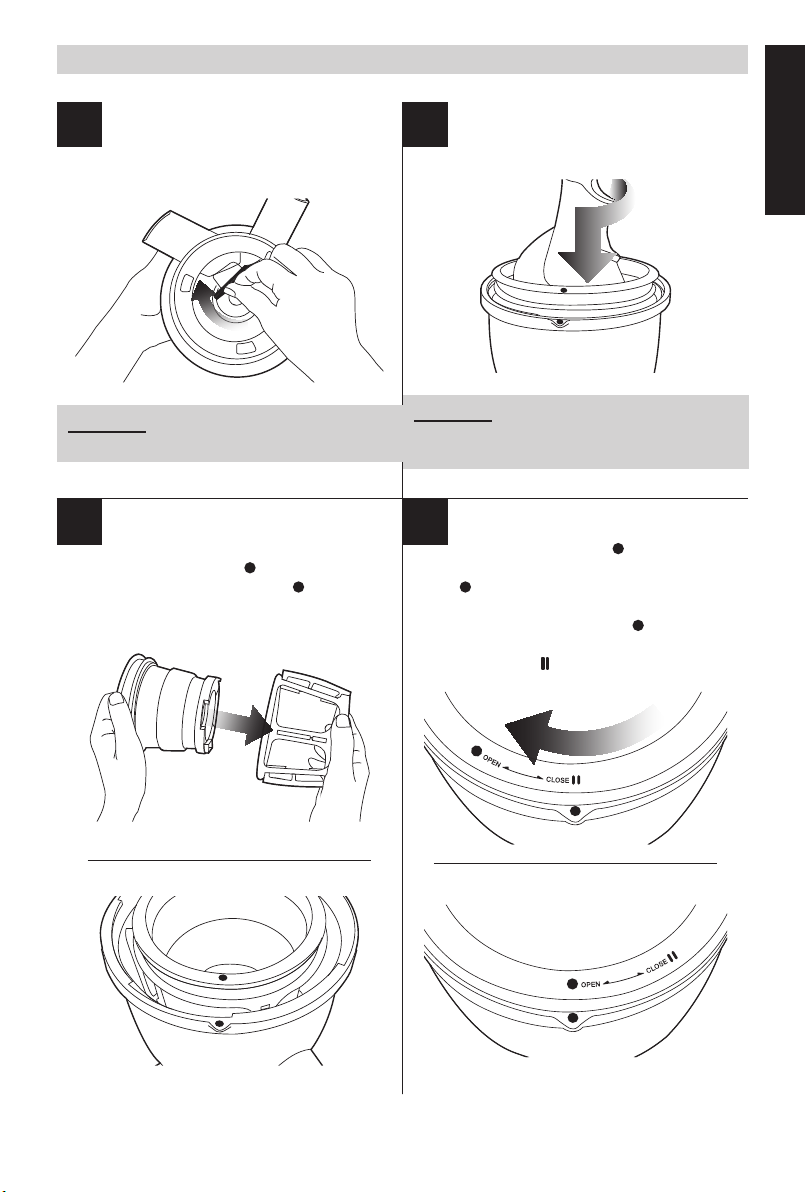 OPEN

CLOSE

OPEN

CLOSE