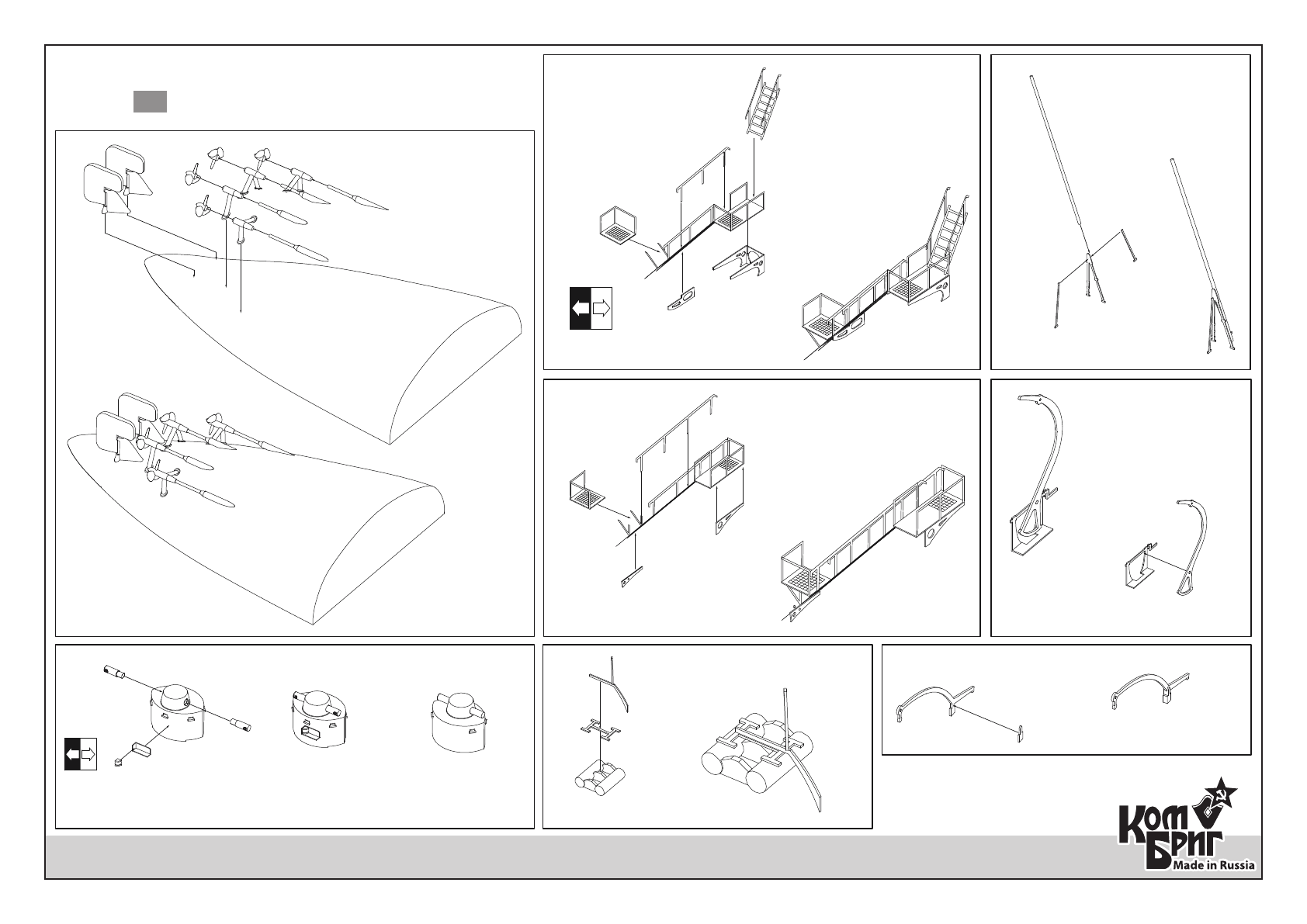 Ком
Бриг
Made in Russia