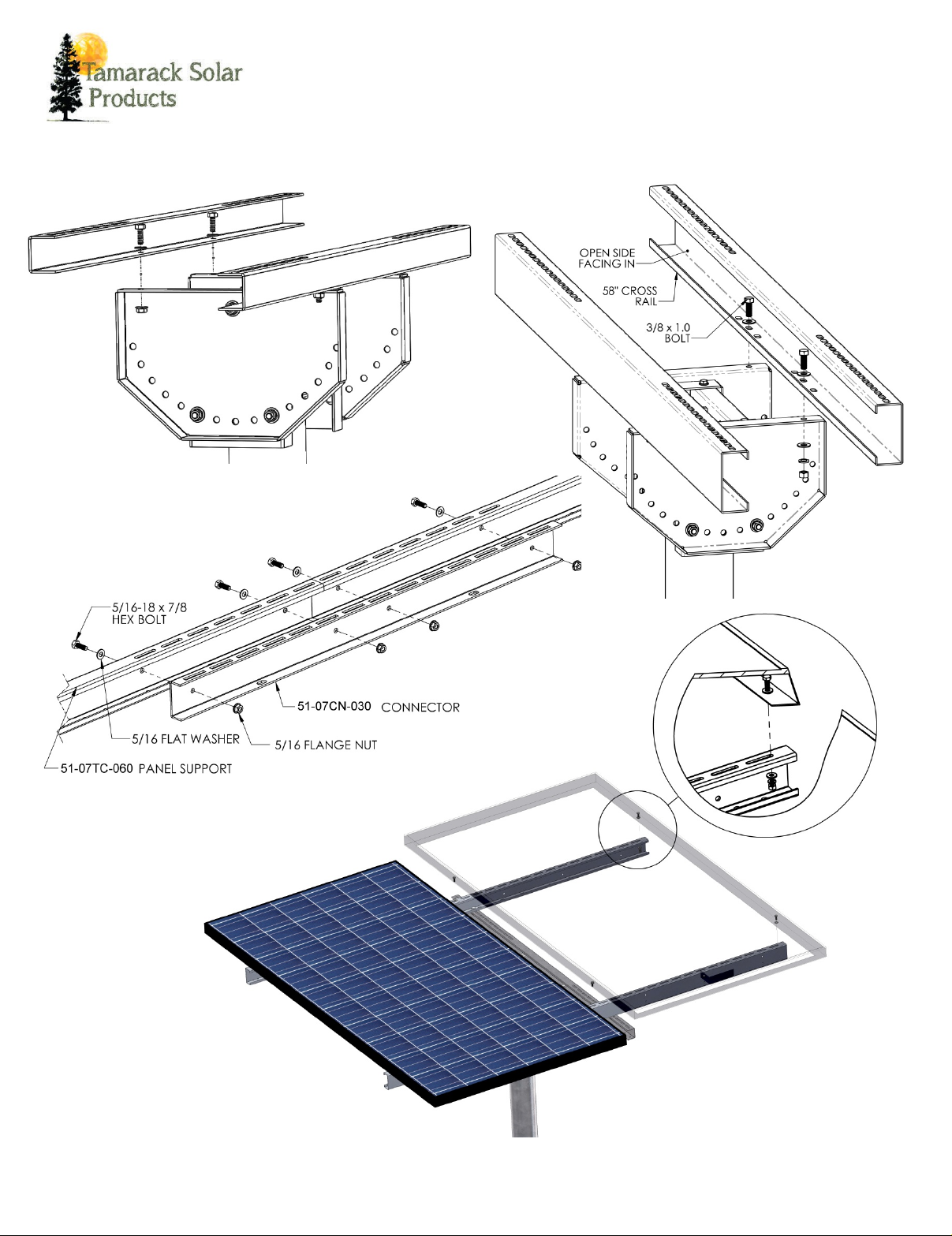 Tamarack Solar Products

OPEN SIDE FACING IN

58" CROSS RAIL

3/8 x 1.0 BOLT

5/16-18 x 7/8 HEX BOLT

51-07CN-030 CONNECTOR

5/16 FLAT WASHER

5/16 FLANGE NUT

51-07TC-060 PANEL SUPPORT