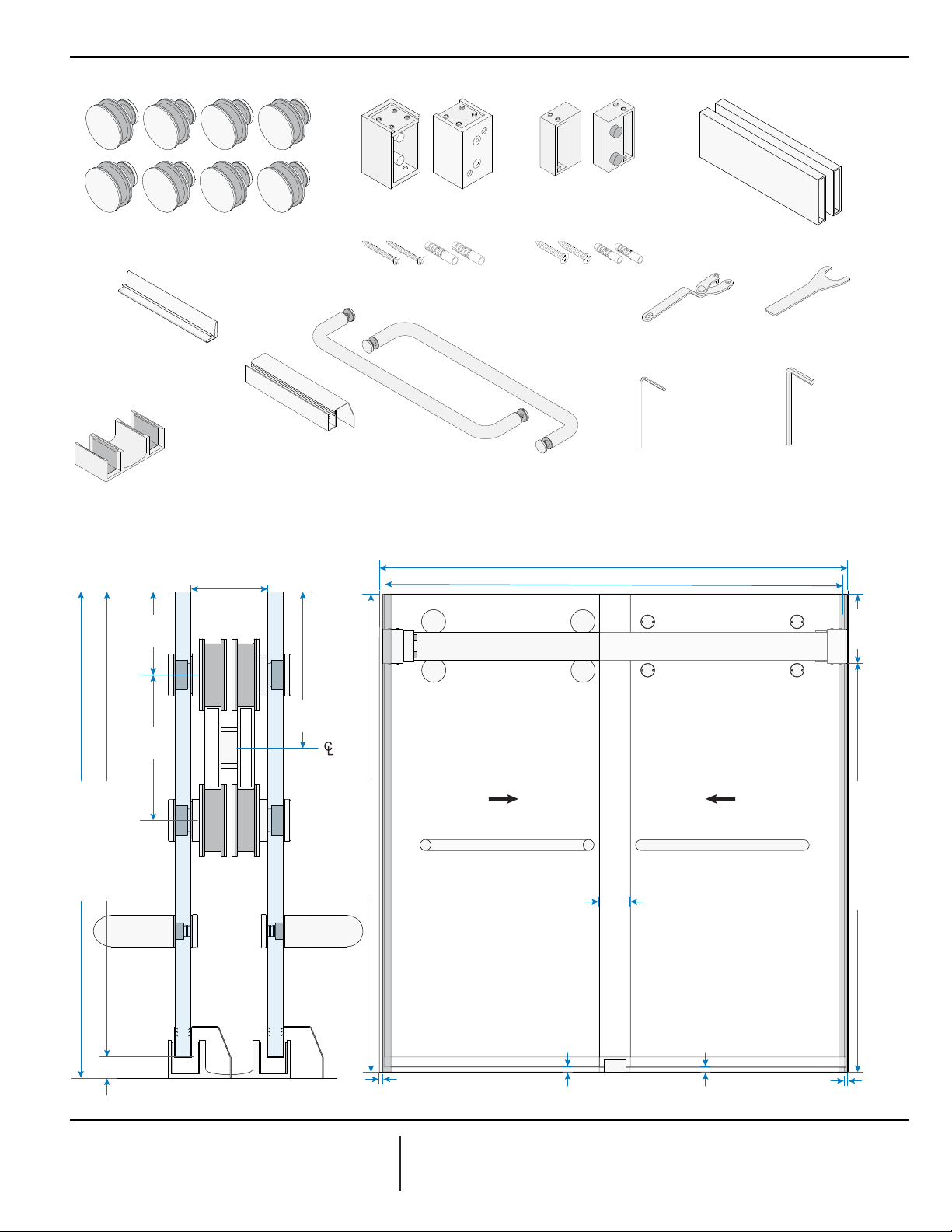 ℄