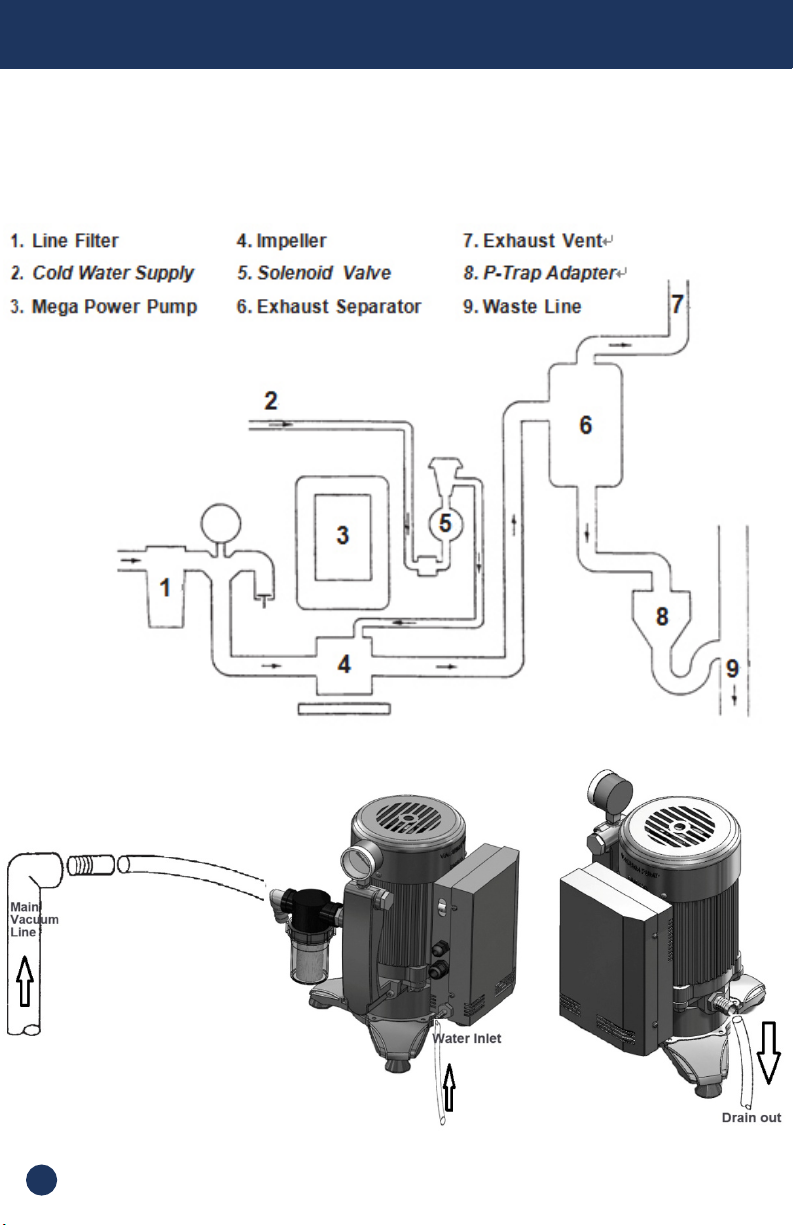 1. Line Filter
2. Cold Water Supply
3. Mega Power Pump

4. Impeller
5. Solenoid Valve
6. Exhaust Separator

7. Exhaust Vent
8. P-Trap Adapter
9. Waste Line

7
2
6
3
5
1
8
4
9

Main Vacuum Line
Water Inlet
Drain out