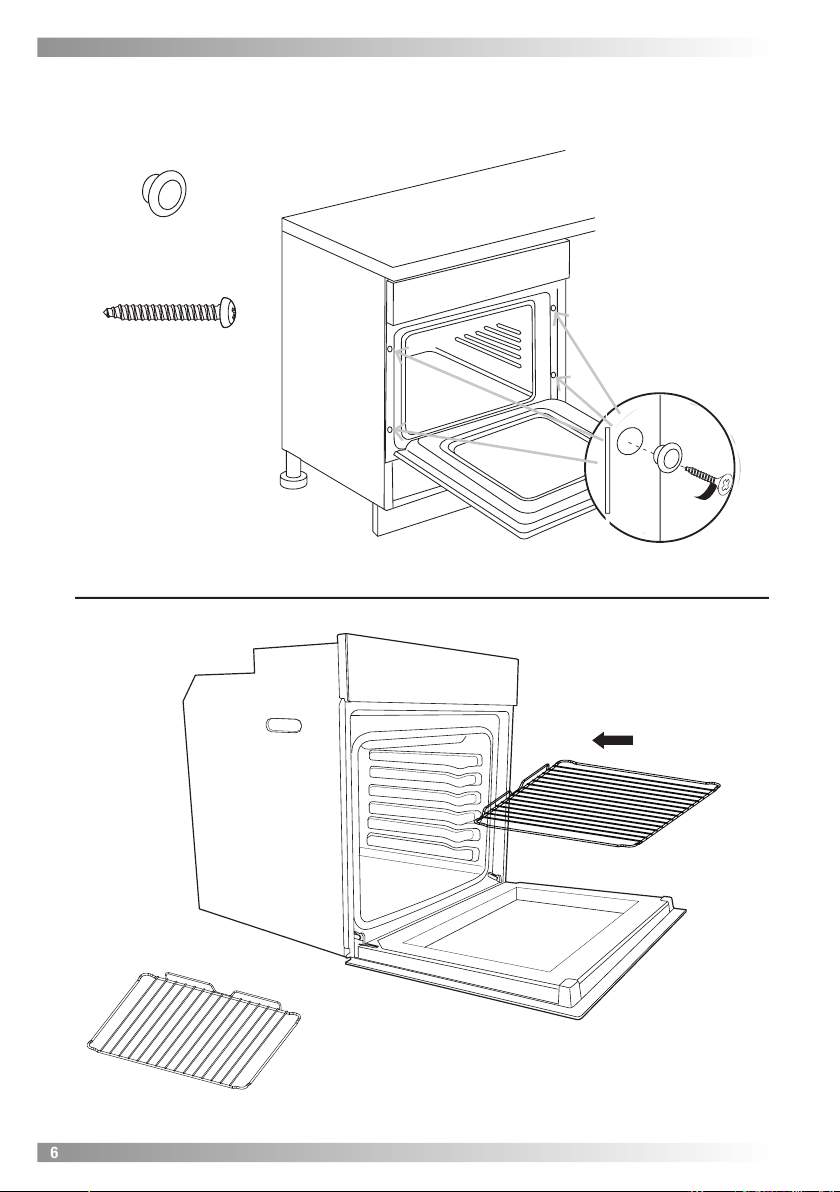 6