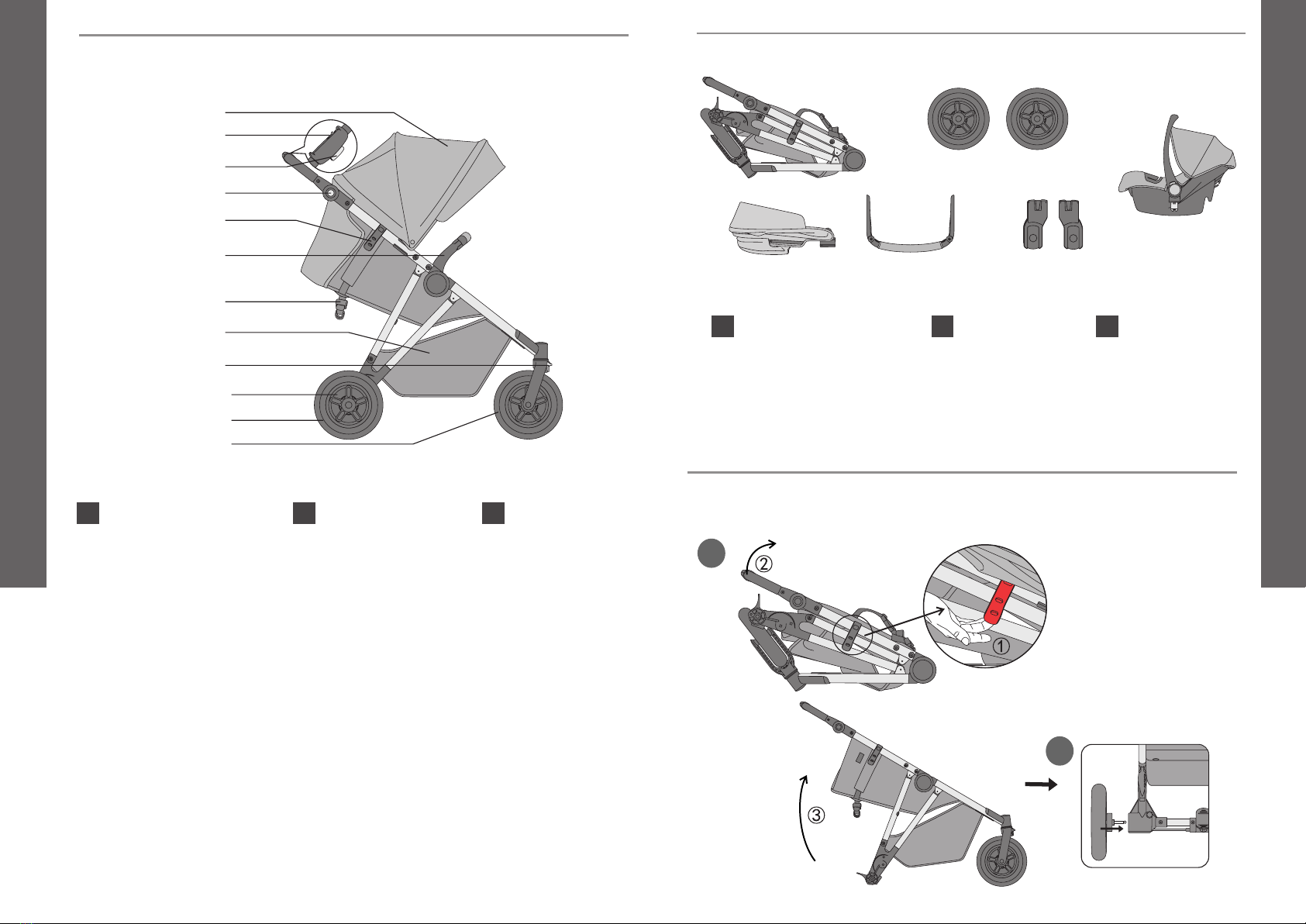 ②

①

③