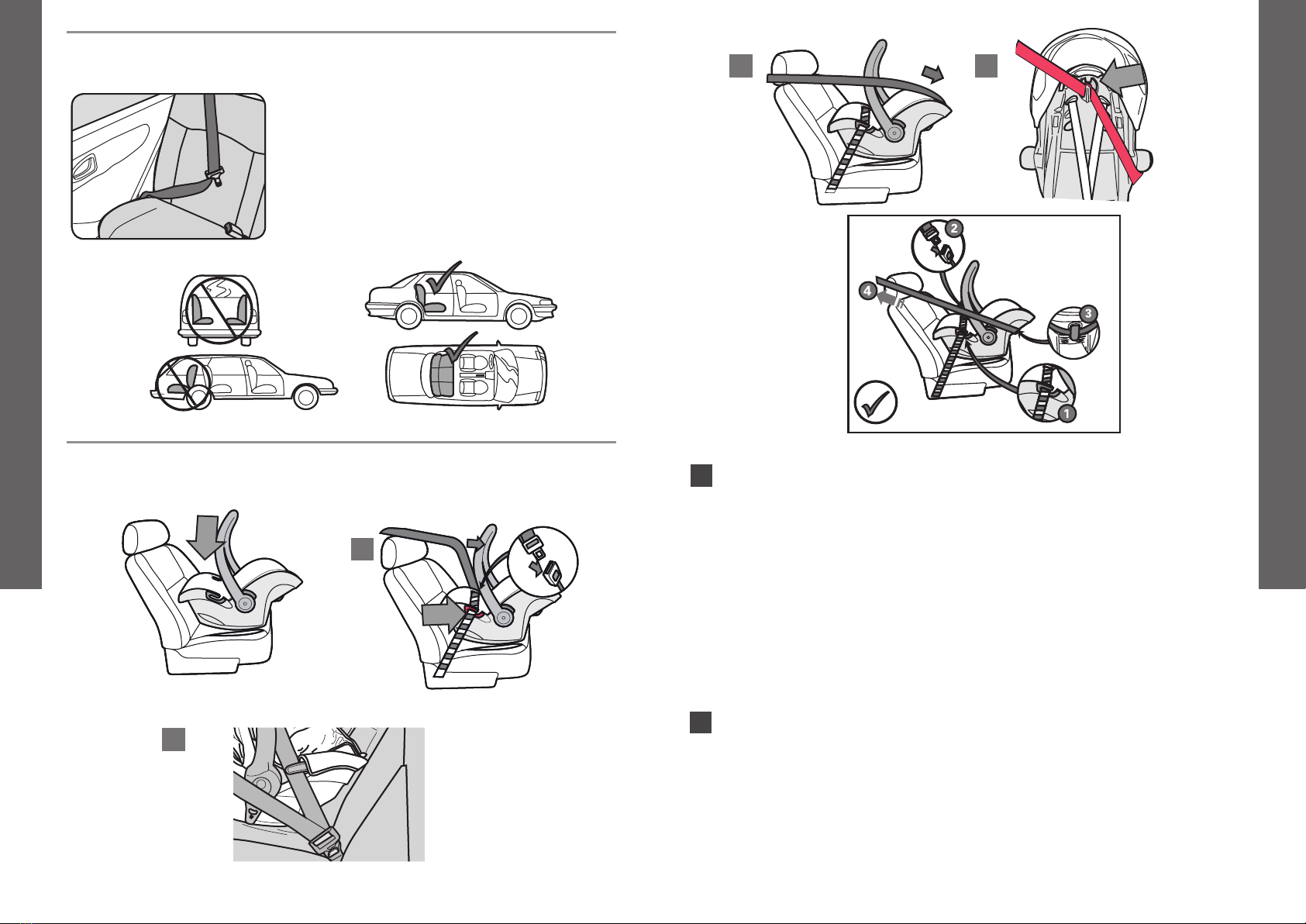 2

4

3

1