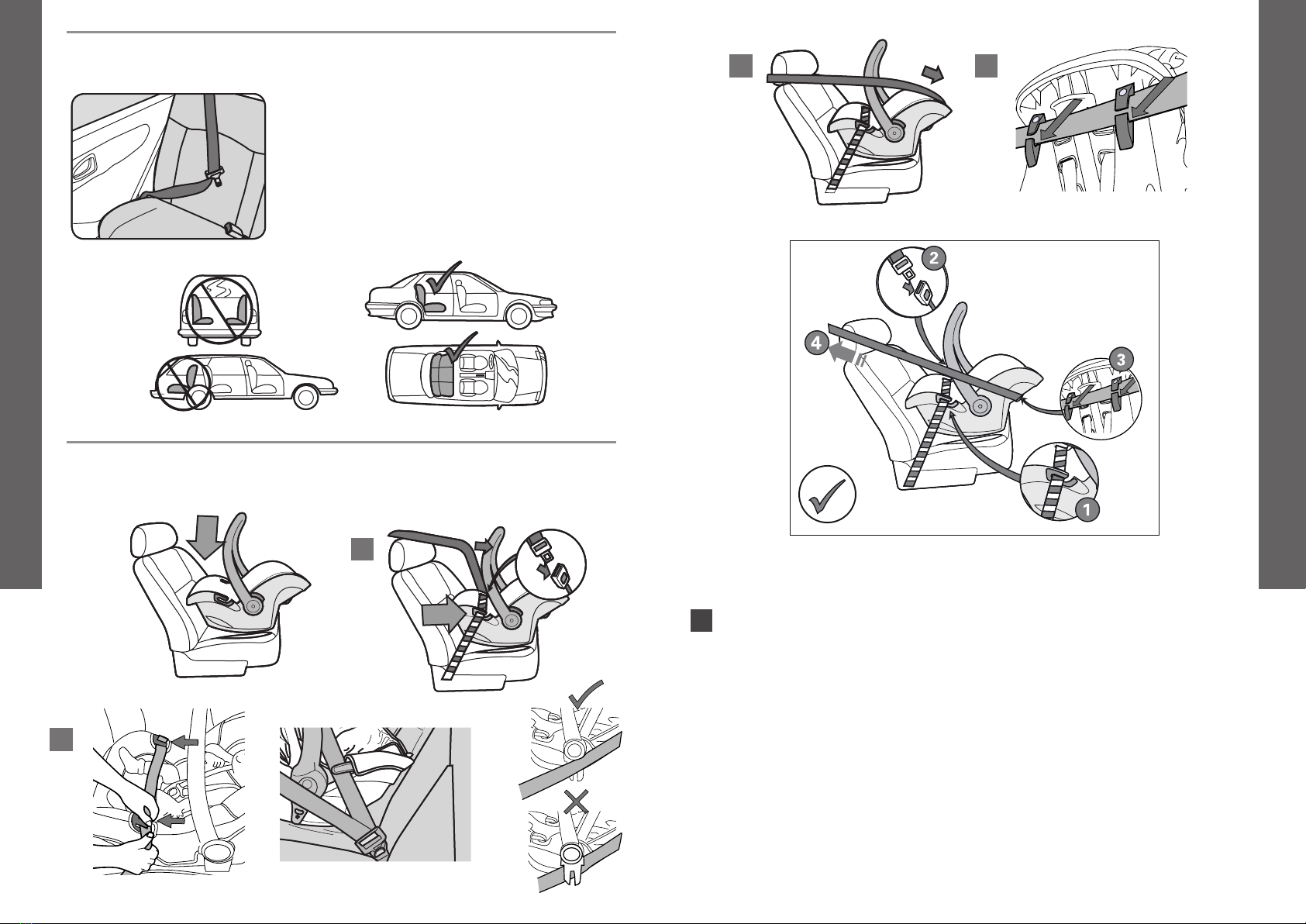 2

4

3

1