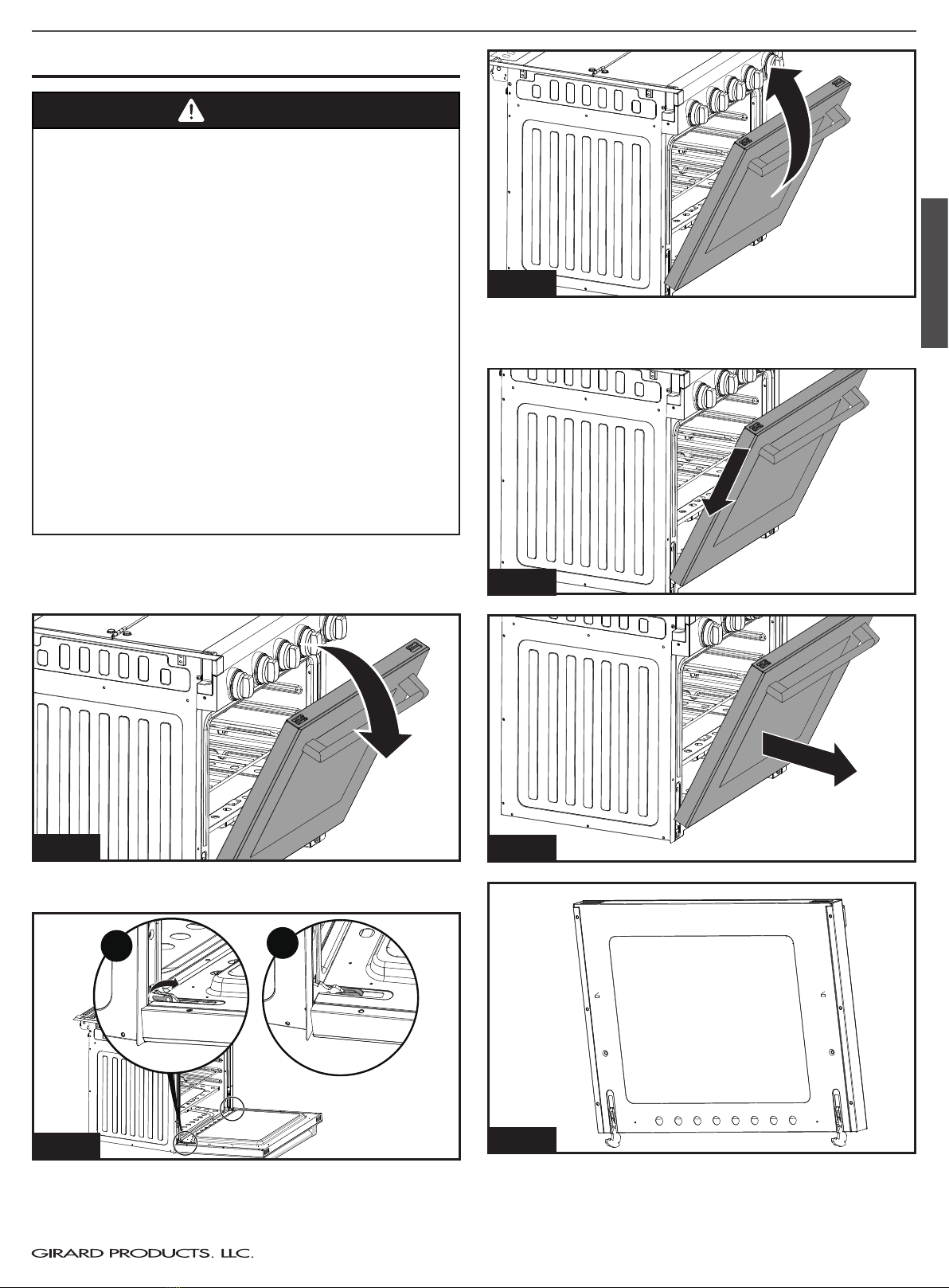 GIRARD PRODUCTS. LLC.