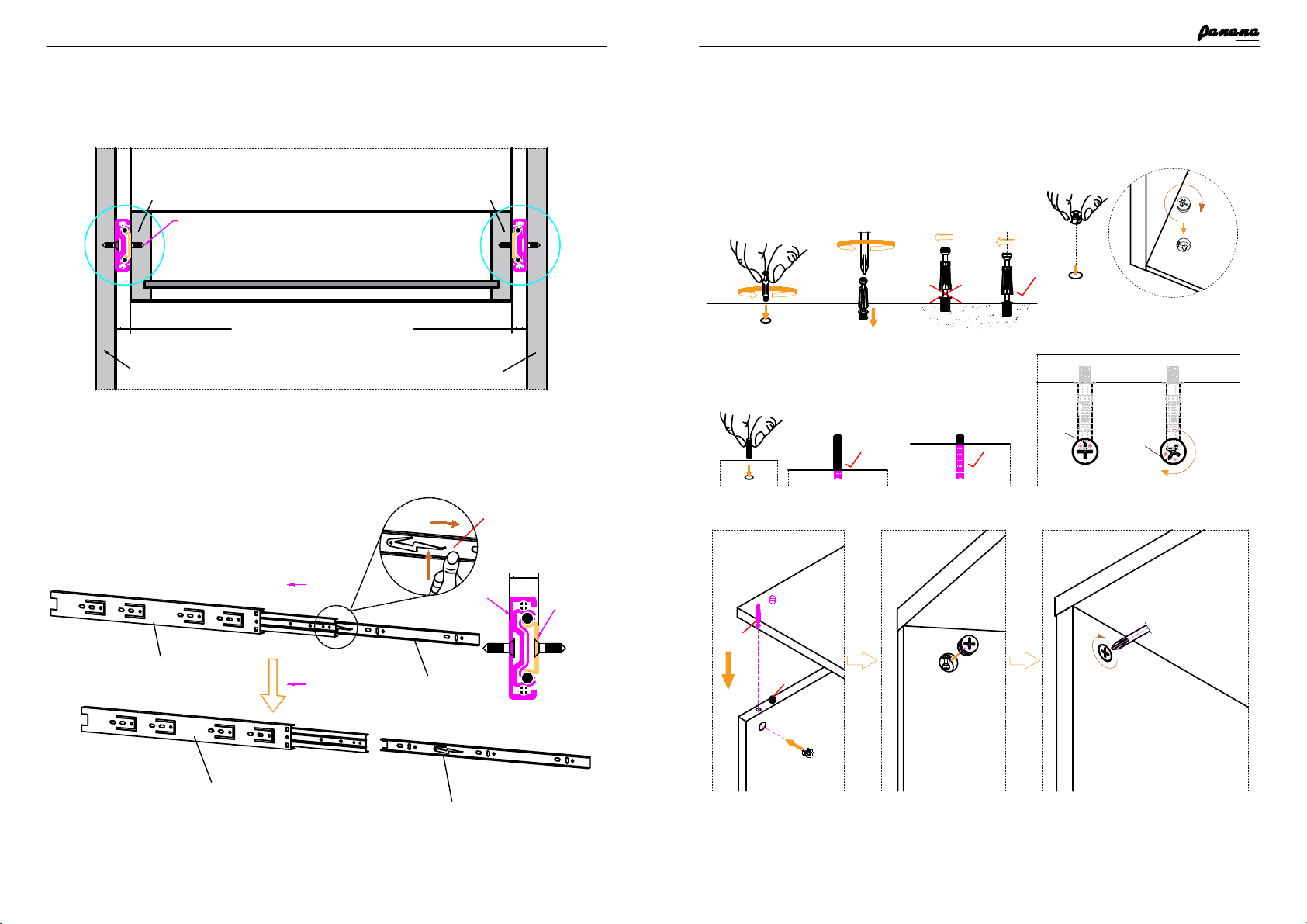 panana