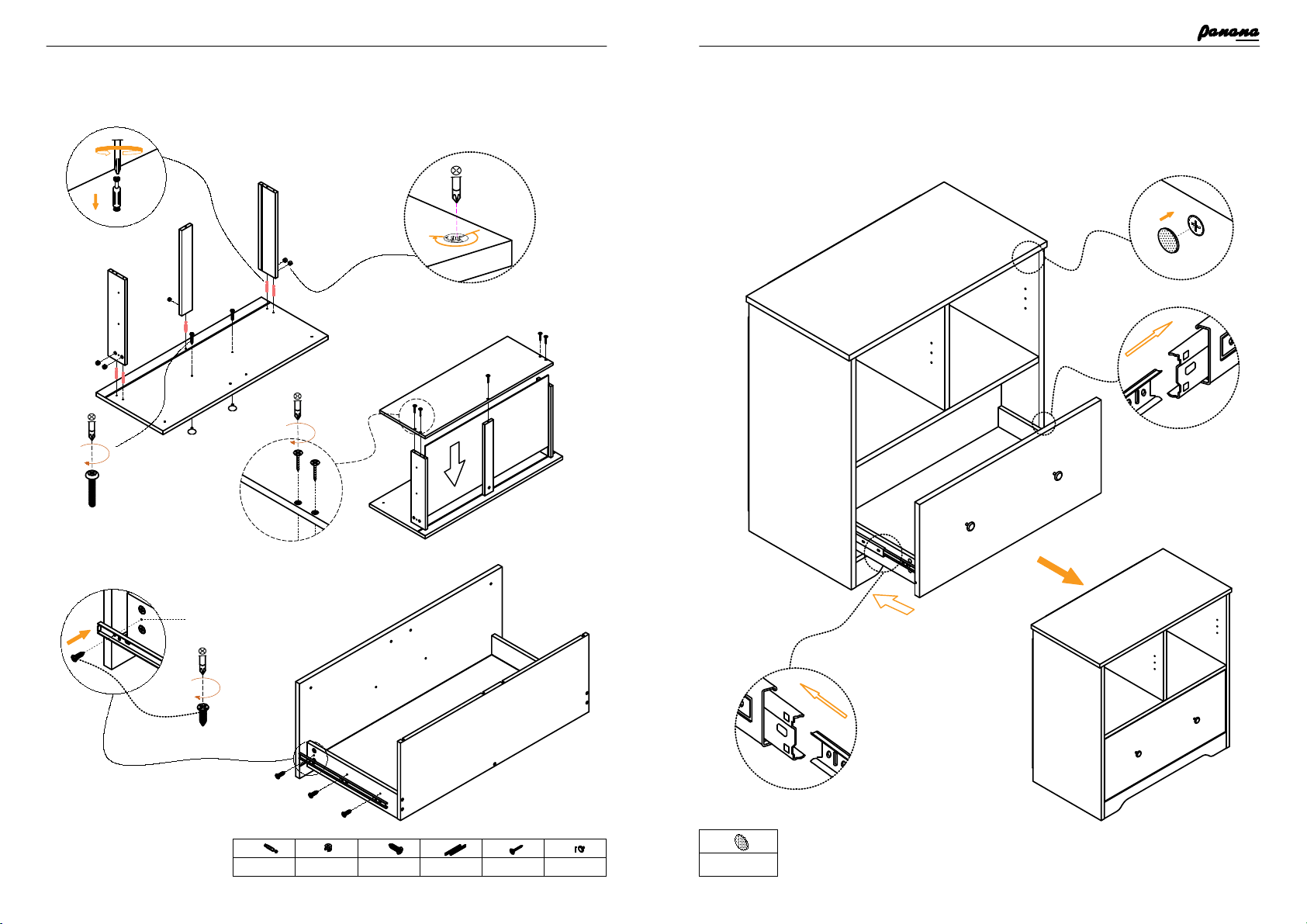 Panana