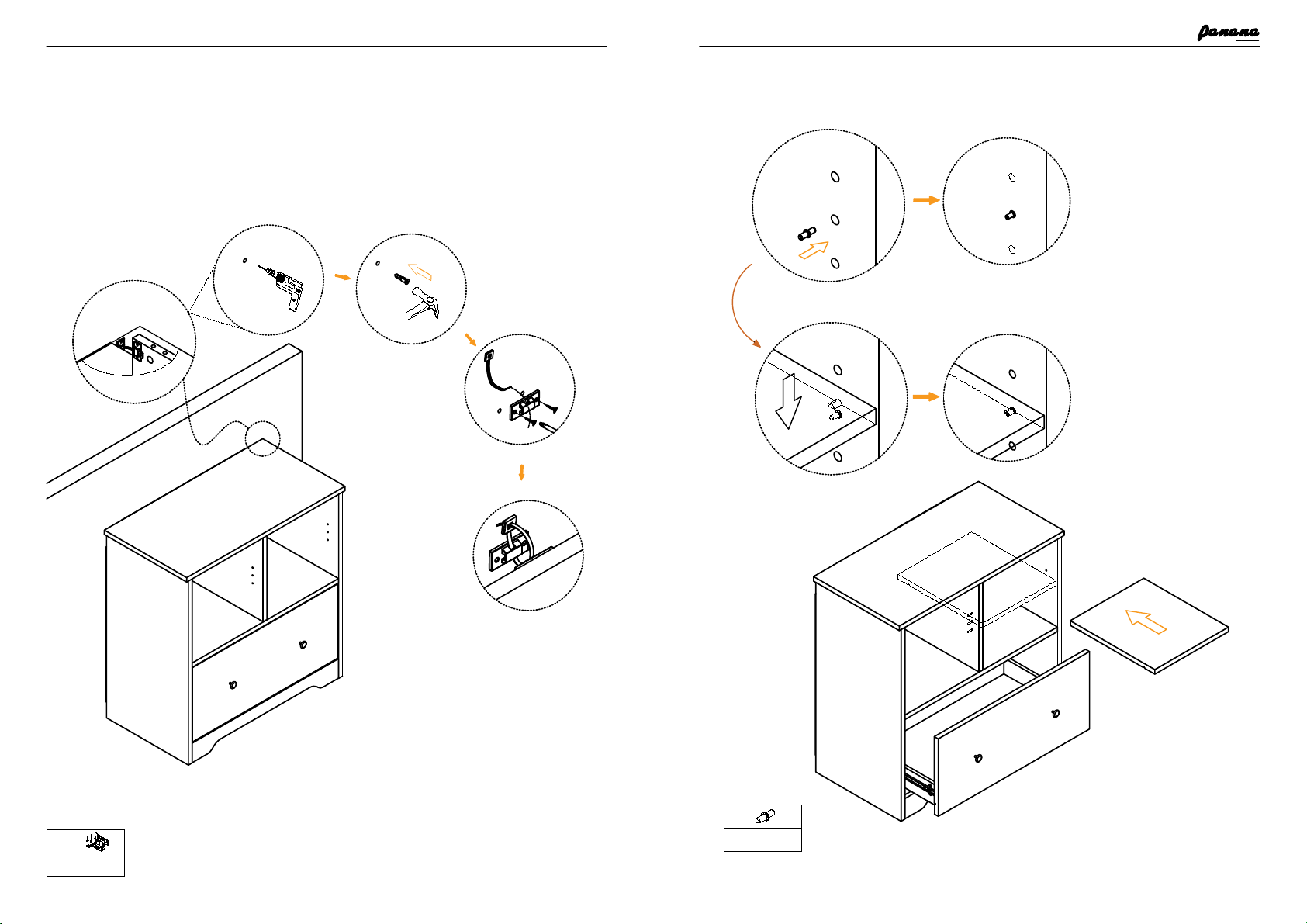 Panana