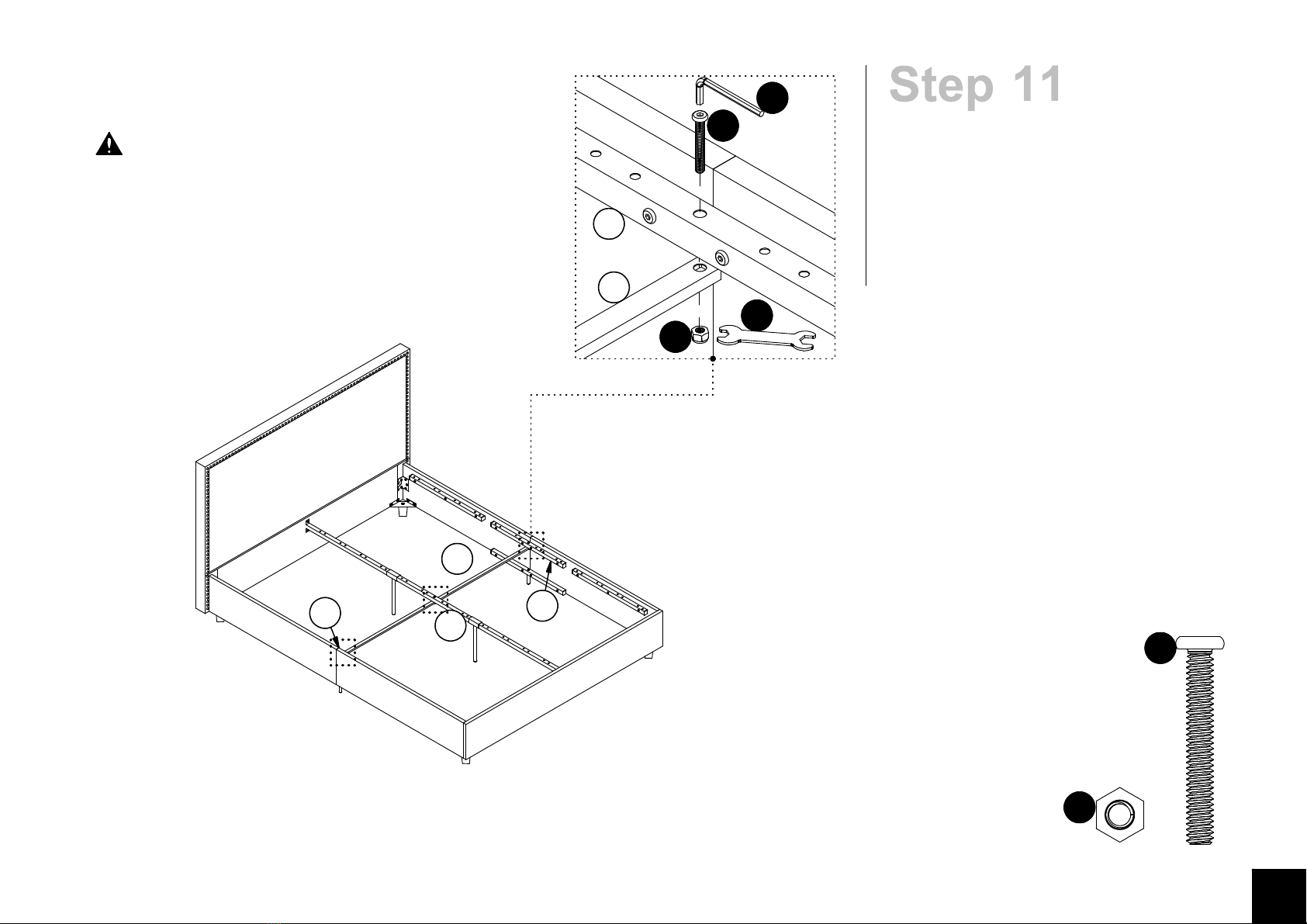 Step 11