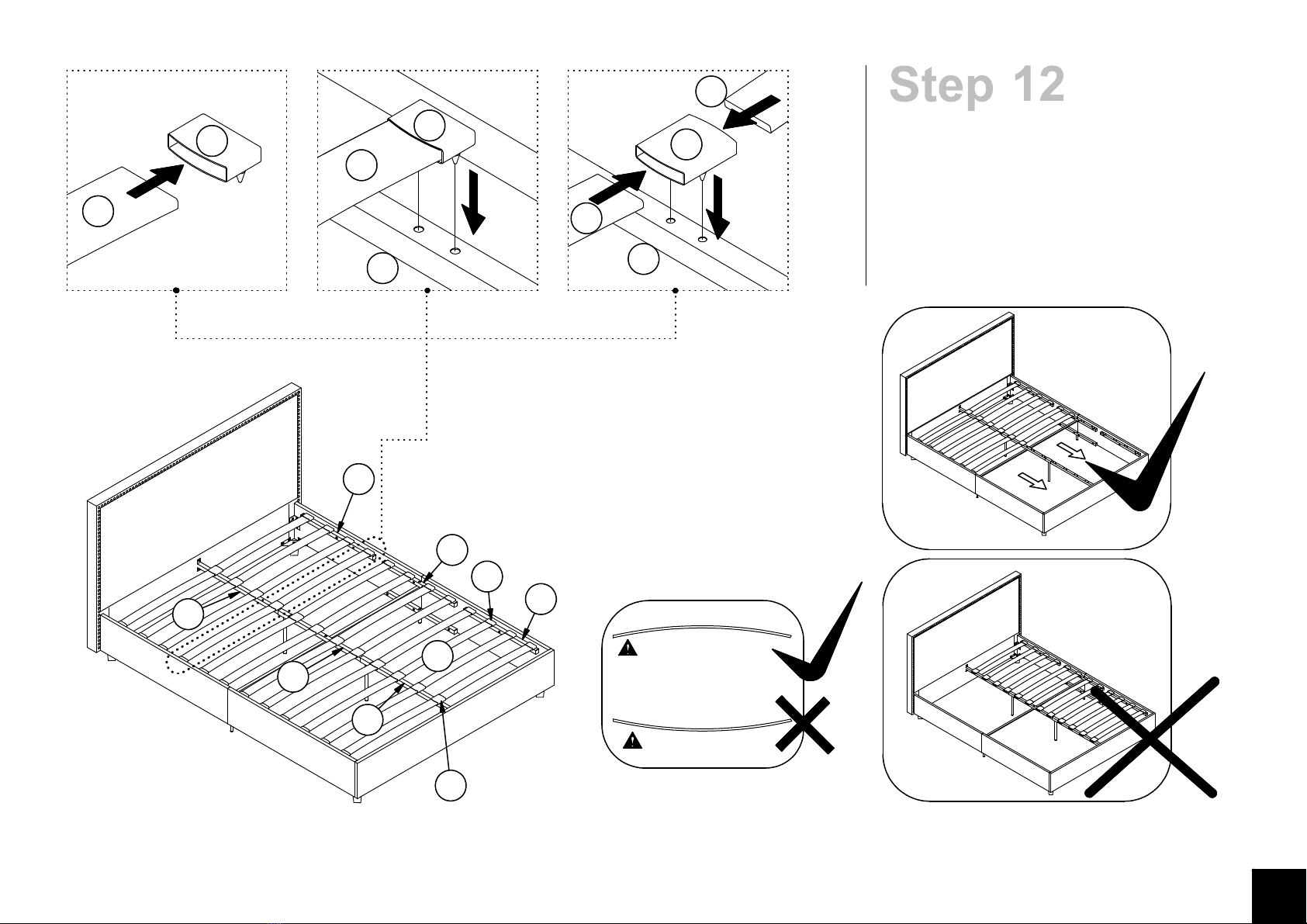 Step 12