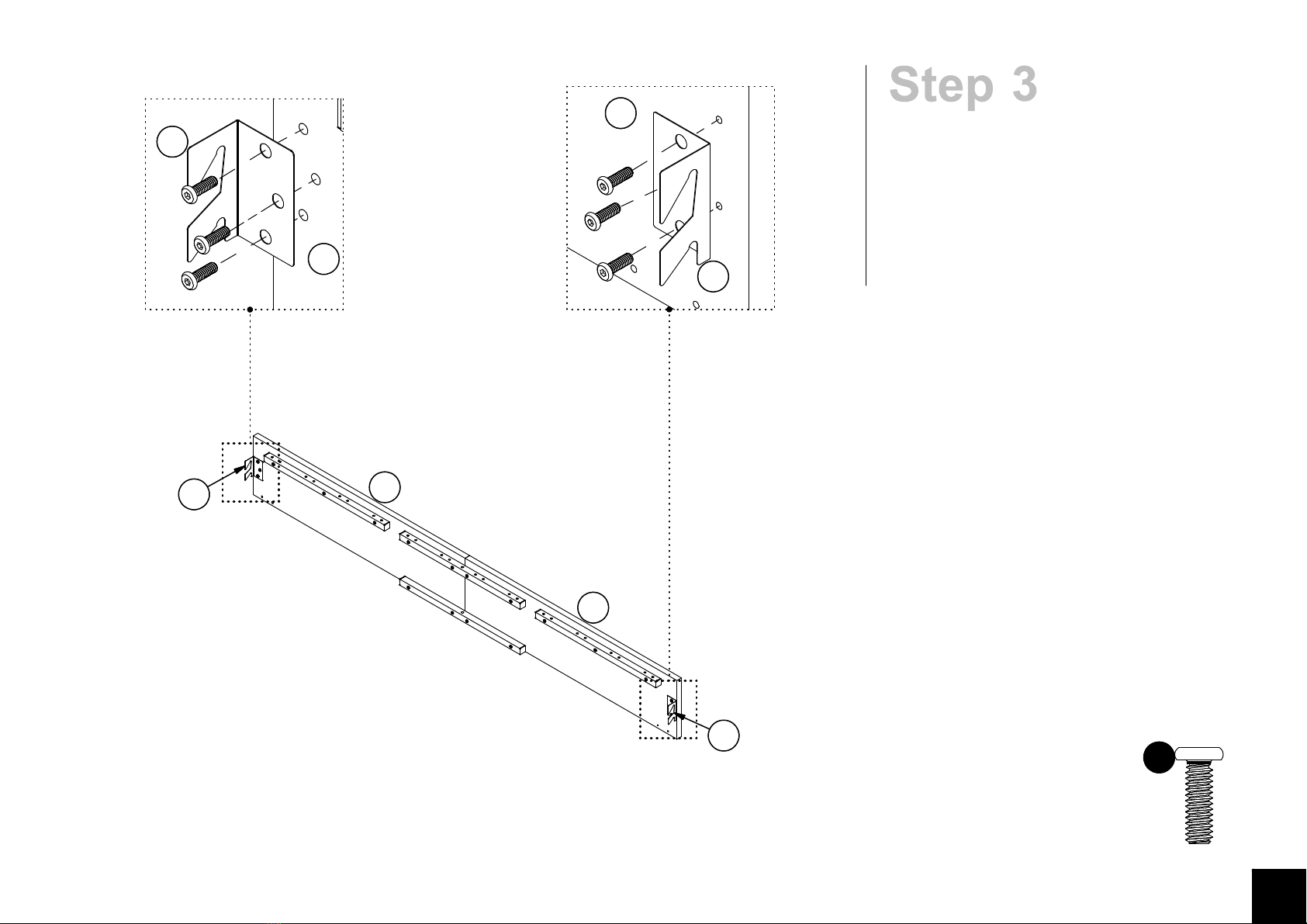 Step 3