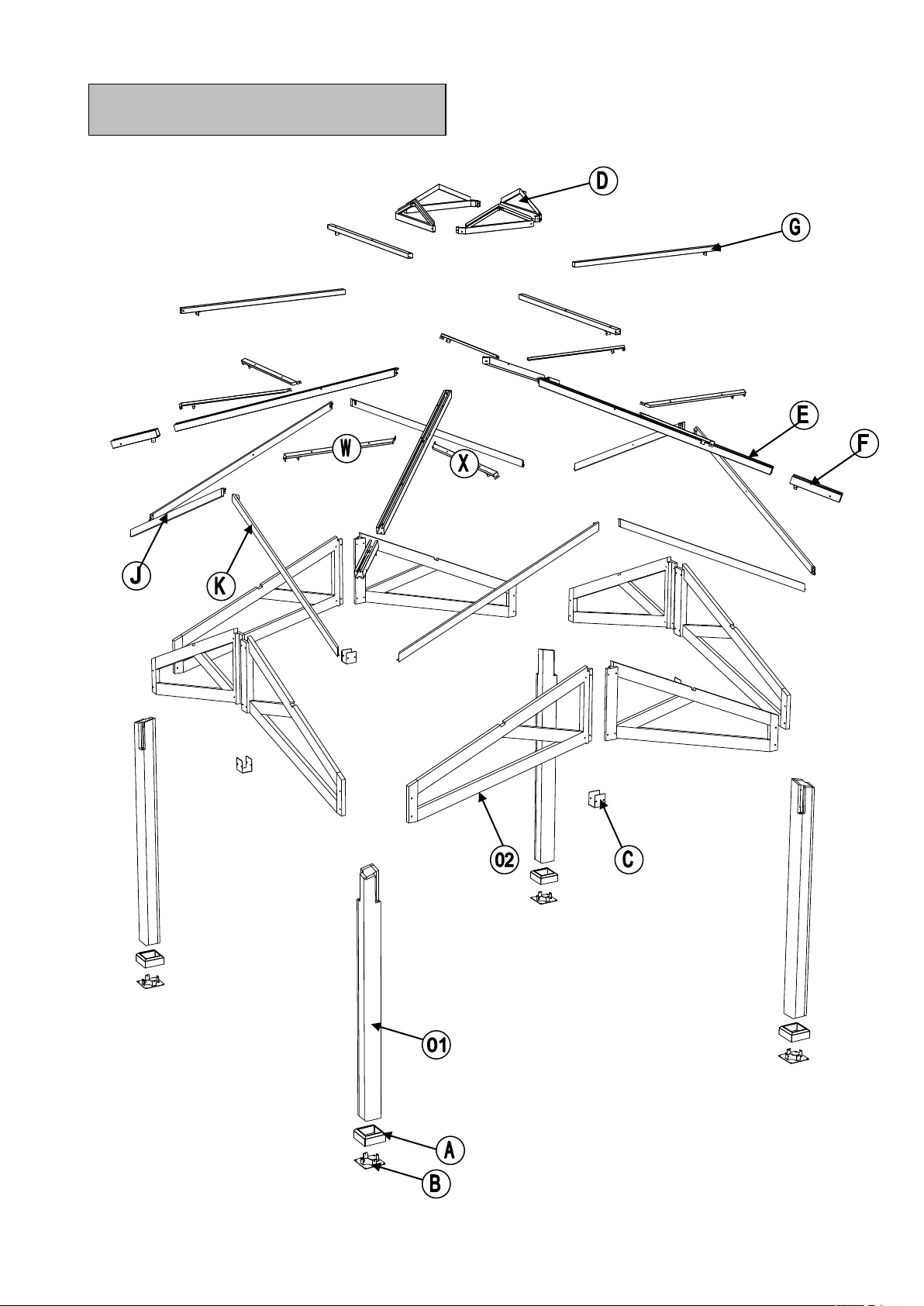 D

G

E

F

W

X

J

K

02

C

01

A

B