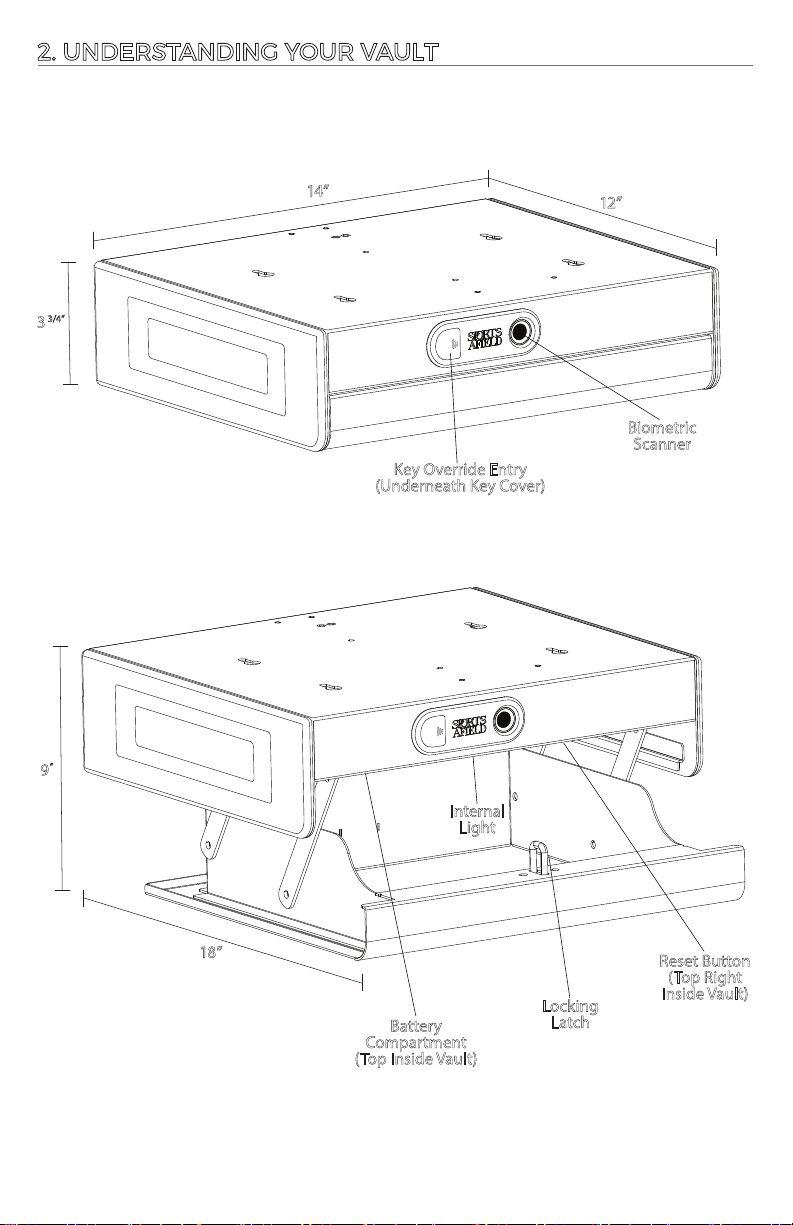 2. UNDERSTANDING YOUR VAULT

14"

12"

3 3/4"

SPORTS AFIELD

Biometric Scanner

Key Override Entry (Underneath Key Cover)

9"

SPORTS AFIELD

Internal Light

18"

Reset Button (Top Right Inside Vault)

Locking Latch

Battery Compartment (Top Inside Vault)