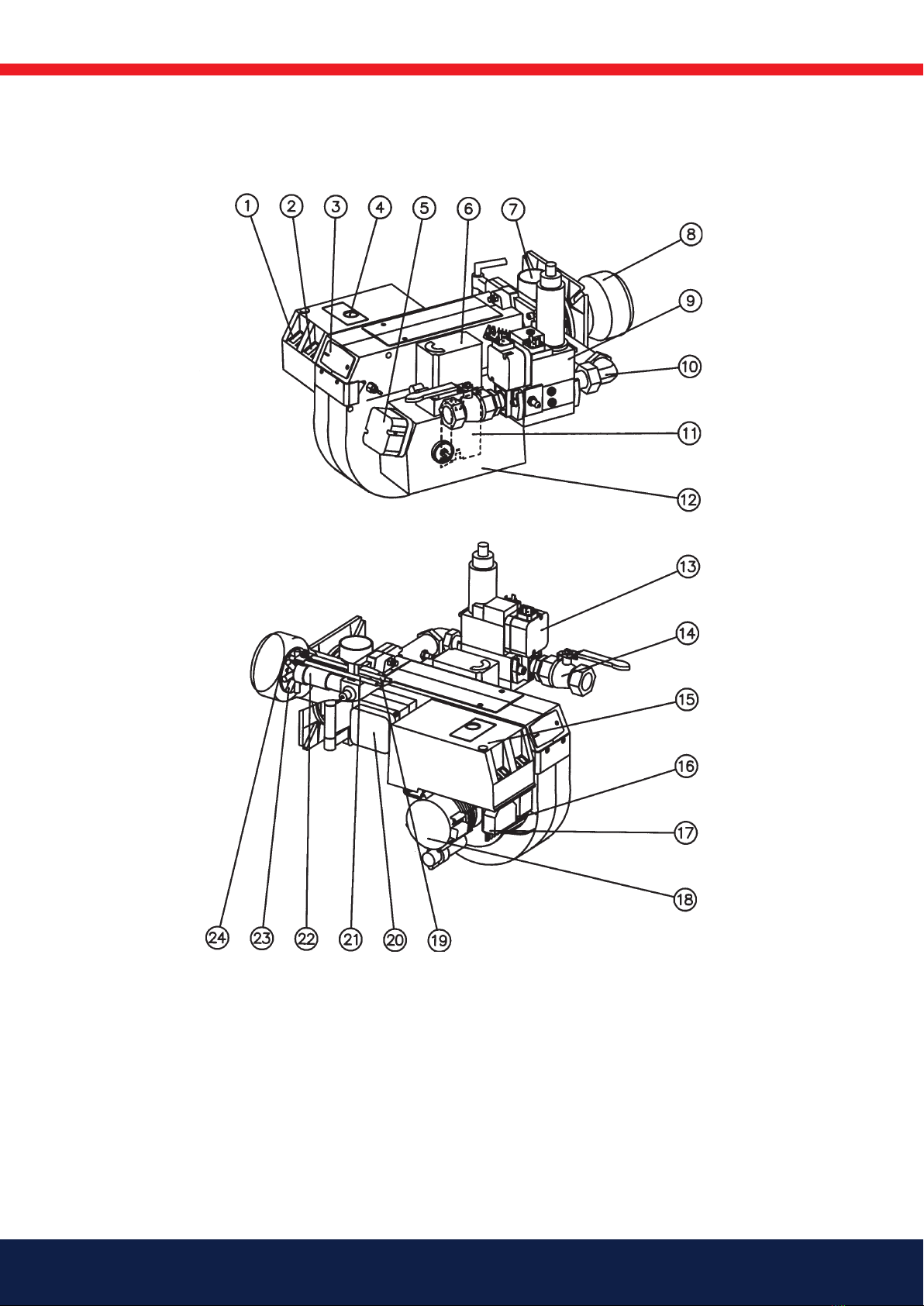 1 2 3 4 5 6 7 8 9 10 11 12

13 14 15 16 17 18

24 23 22 21 20 19