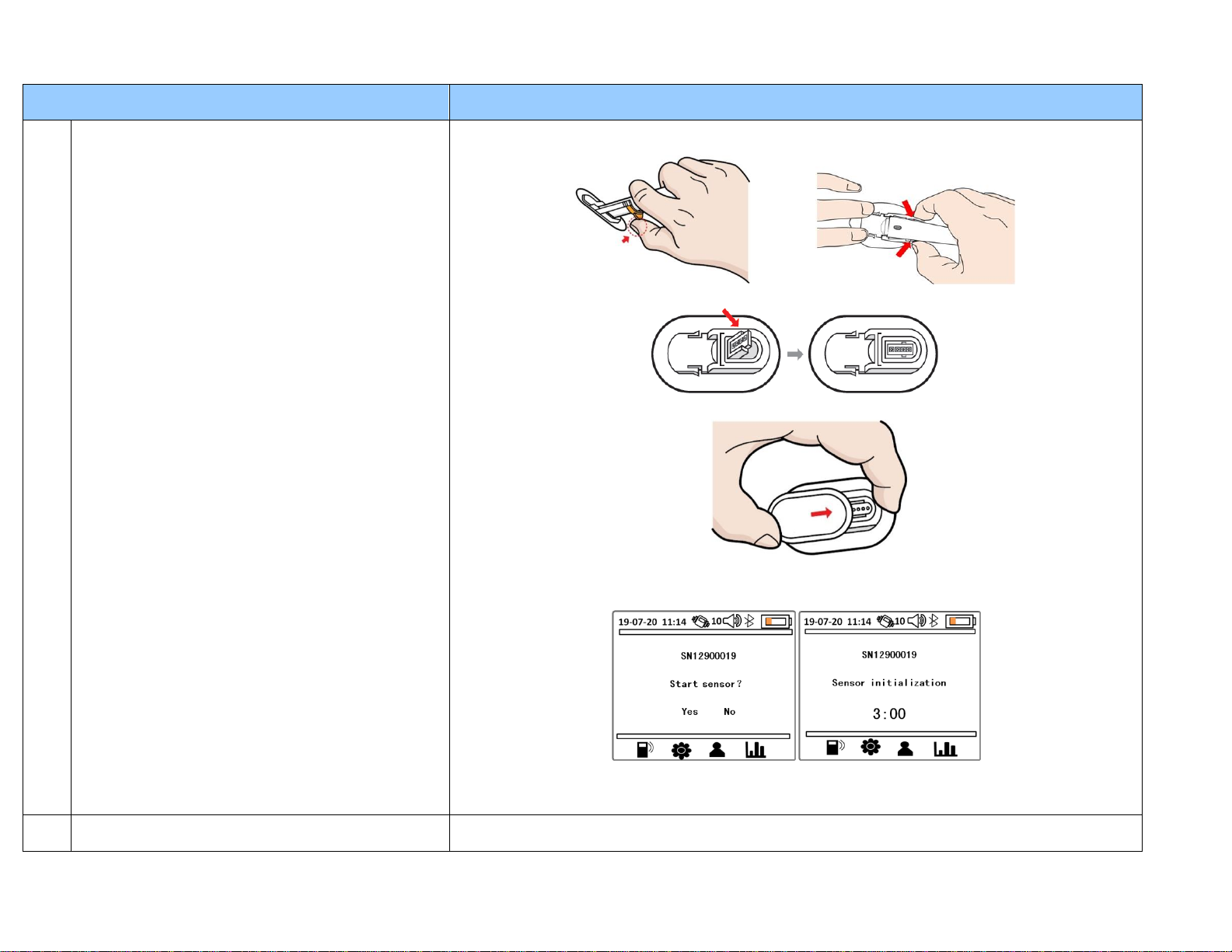 19-07-20 11:14 10

SN12900019

Start sensor?

Yes No

19-07-20 11:14 10

SN12900019

Sensor initialization

3:00