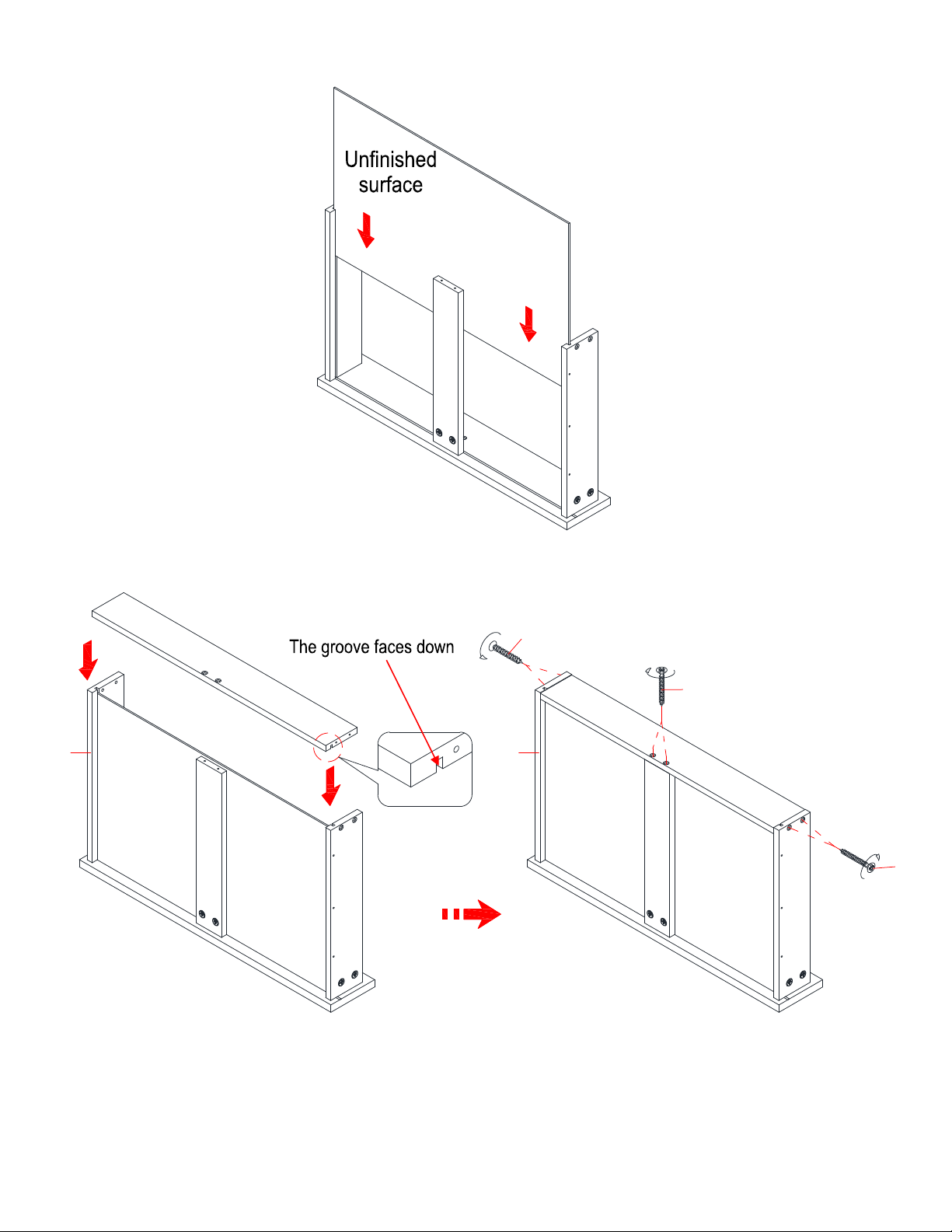 Unfinished surface

The groove faces down